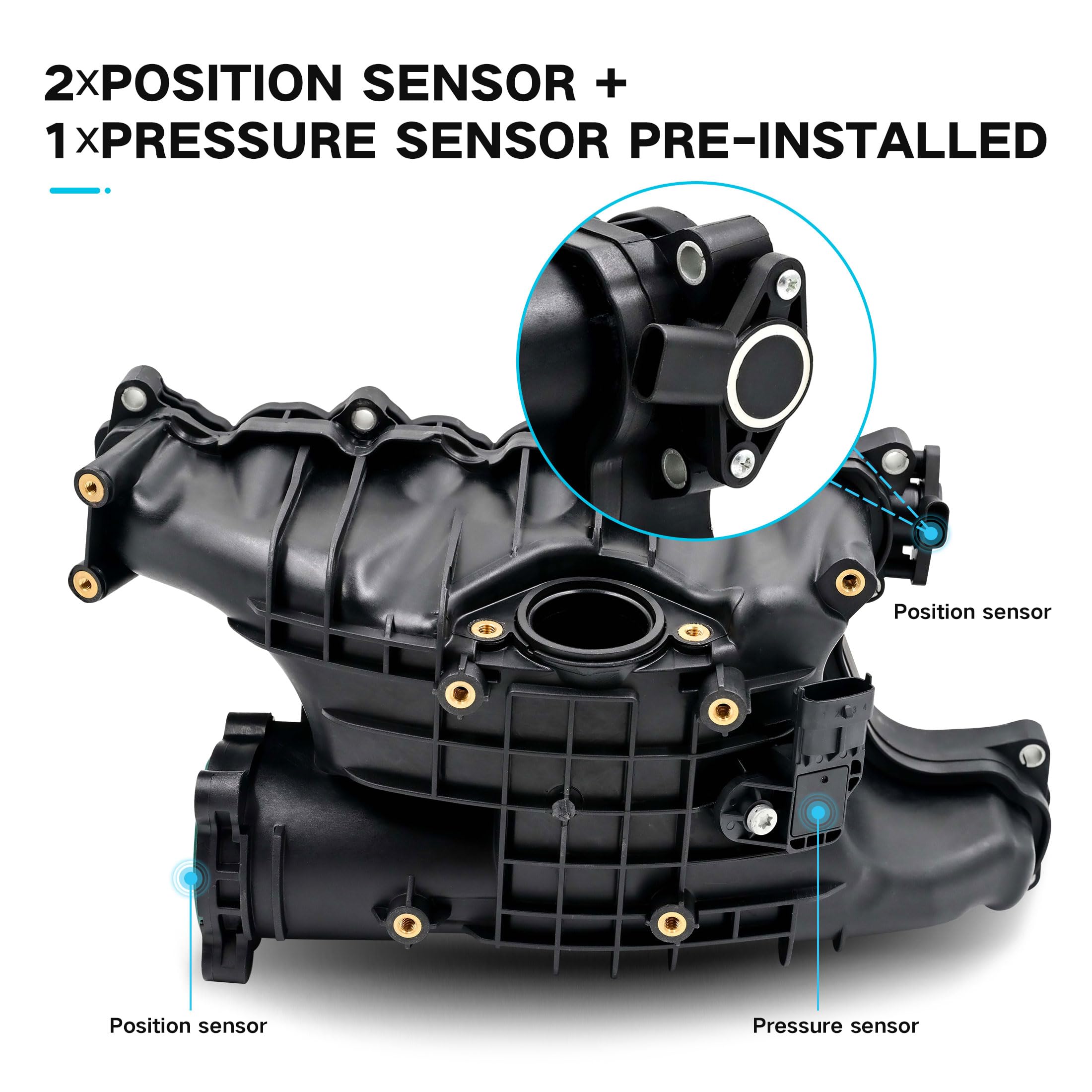 2xPOSITION SENSOR +
1xPRESSURE SENSOR PRE-INSTALLED

Position sensor

Position sensor

Pressure sensor