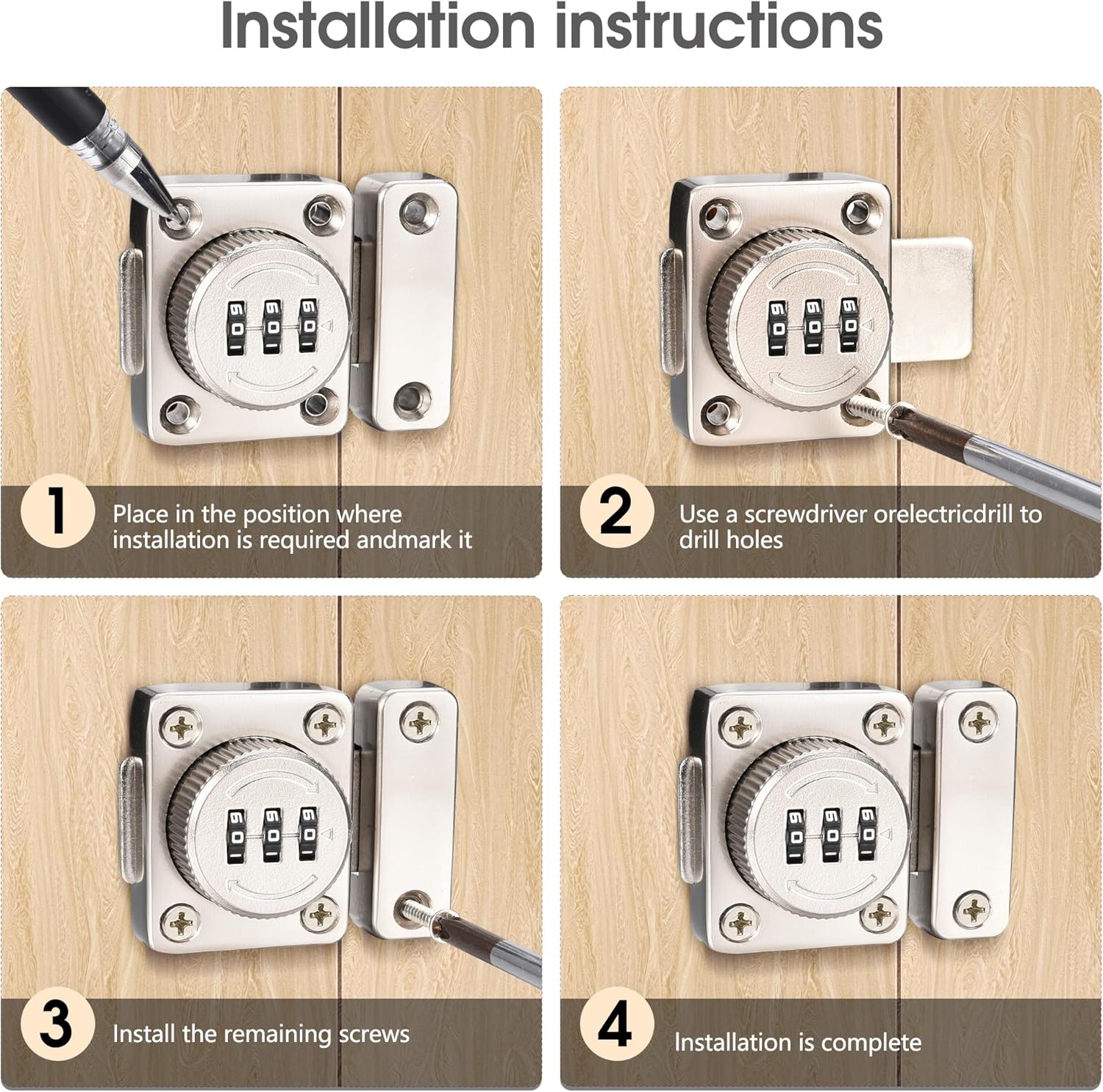 Installation instructions

1 Place in the position where installation is required andmark it

2 Use a screwdriver orelectricdrill to drill holes

3 Install the remaining screws

4 Installation is complete