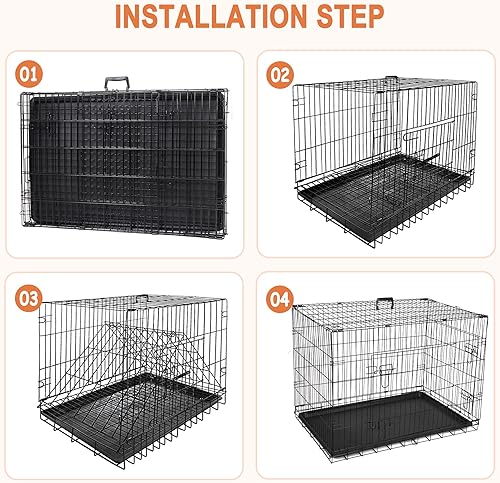 INSTALLATION STEP

01

02

03

04