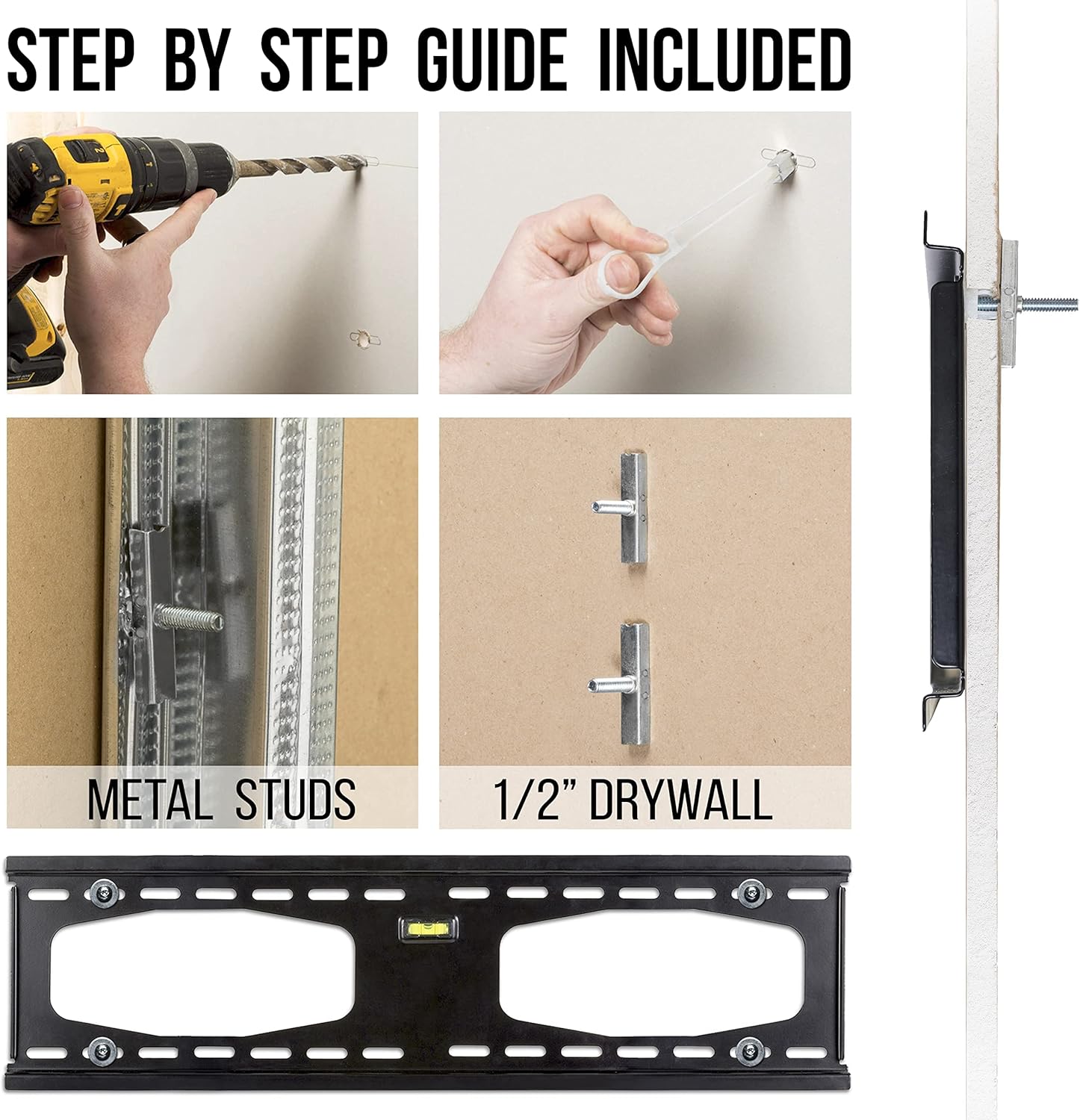 STEP BY STEP GUIDE INCLUDED

METAL STUDS

1/2" DRYWALL