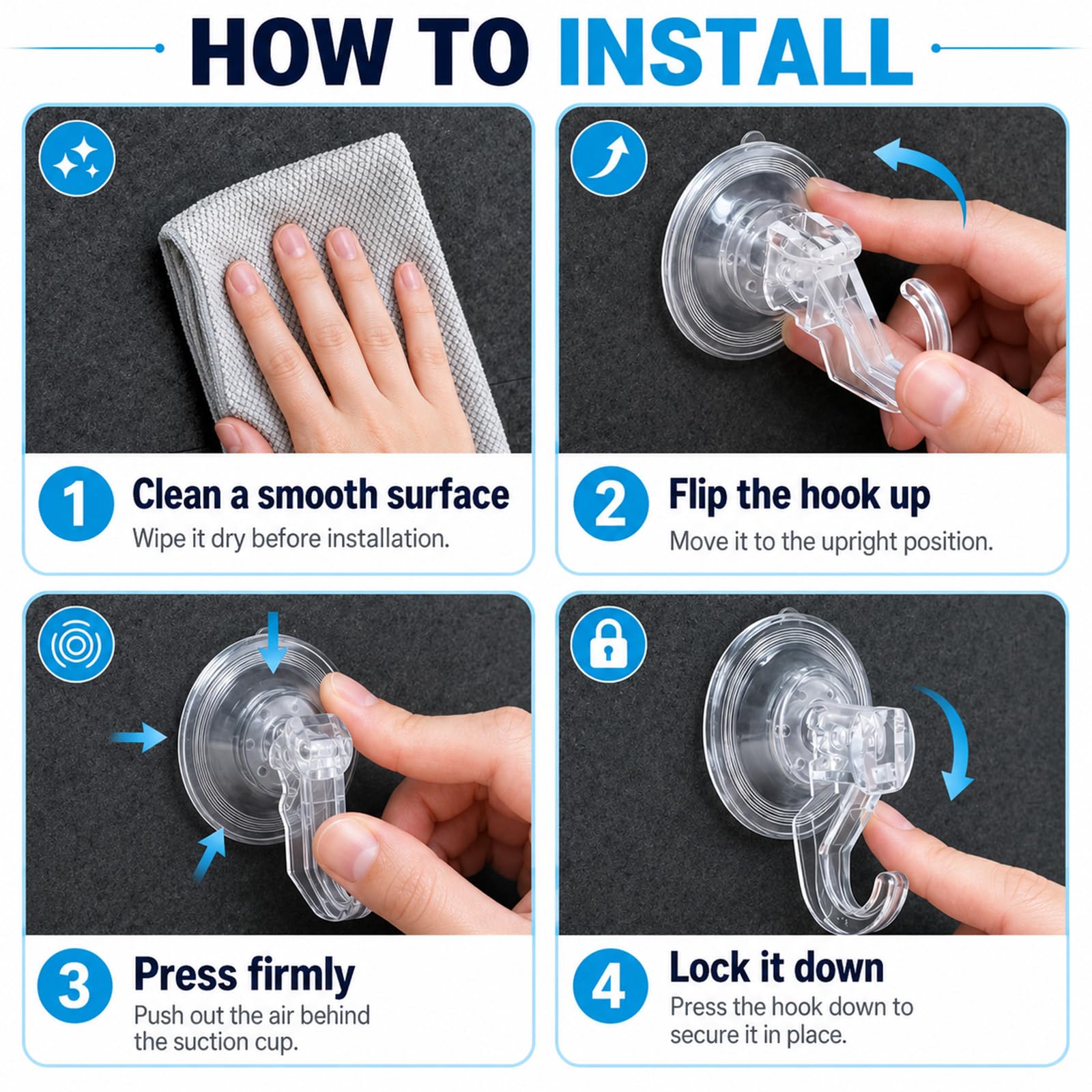 HOW TO INSTALL

1 Clean a smooth surface
Wipe it dry before installation.

2 Flip the hook up
Move it to the upright position.

3 Press firmly
Push out the air behind the suction cup.

4 Lock it down
Press the hook down to secure it in place.