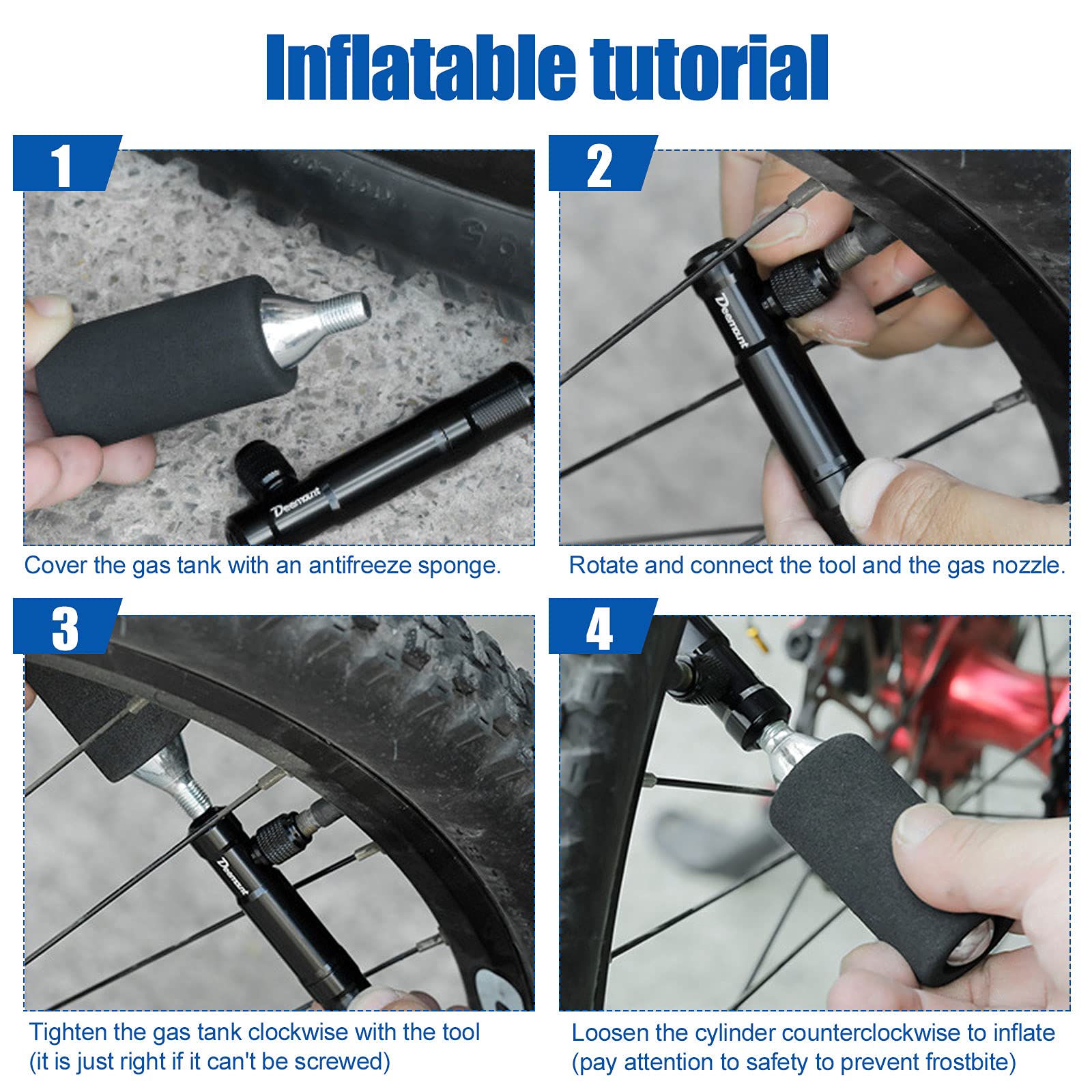 Inflatable tutorial

1

Deemount

Cover the gas tank with an antifreeze sponge.

2

Deemount

Rotate and connect the tool and the gas nozzle.

3

Deemount

Tighten the gas tank clockwise with the tool (it is just right if it can't be screwed)

4

Loosen the cylinder counterclockwise to inflate (pay attention to safety to prevent frostbite)