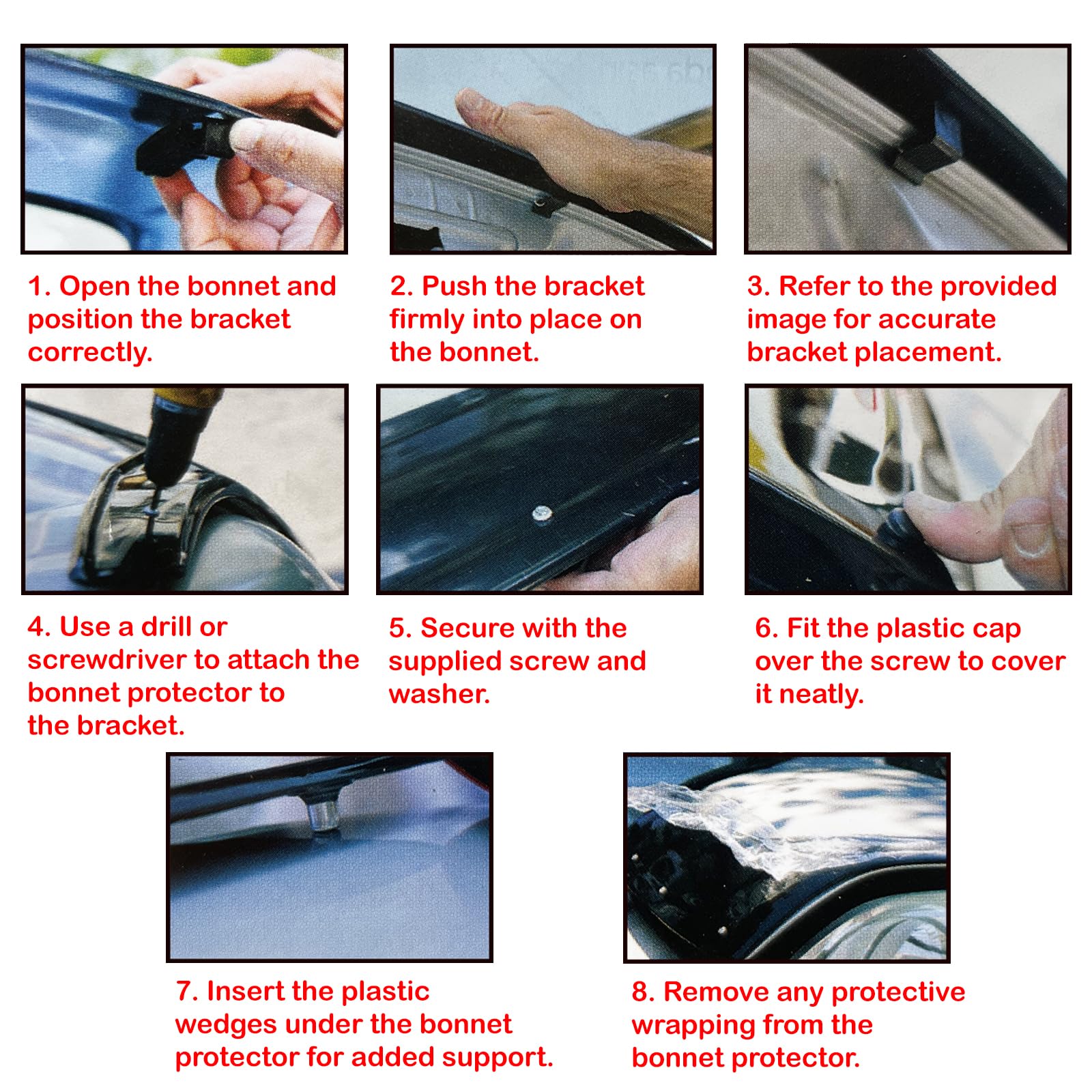 1. Open the bonnet and position the bracket correctly.

2. Push the bracket firmly into place on the bonnet.

3. Refer to the provided image for accurate bracket placement.

4. Use a drill or screwdriver to attach the bonnet protector to the bracket.

5. Secure with the supplied screw and washer.

6. Fit the plastic cap over the screw to cover it neatly.

7. Insert the plastic wedges under the bonnet protector for added support.

8. Remove any protective wrapping from the bonnet protector.