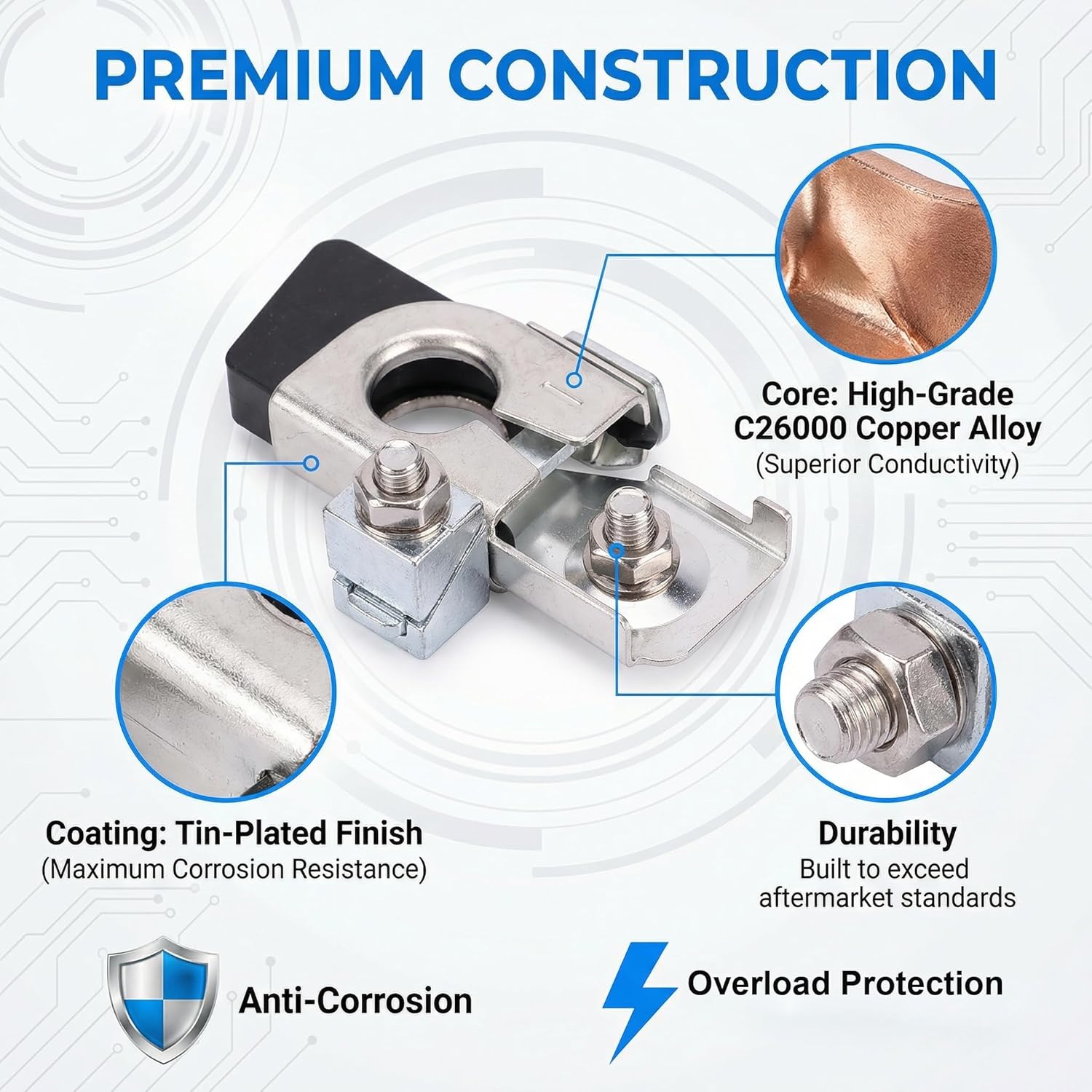 PREMIUM CONSTRUCTION

Core: High-Grade C26000 Copper Alloy
(Superior Conductivity)

Coating: Tin-Plated Finish
(Maximum Corrosion Resistance)

Durability
Built to exceed aftermarket standards

Anti-Corrosion

Overload Protection