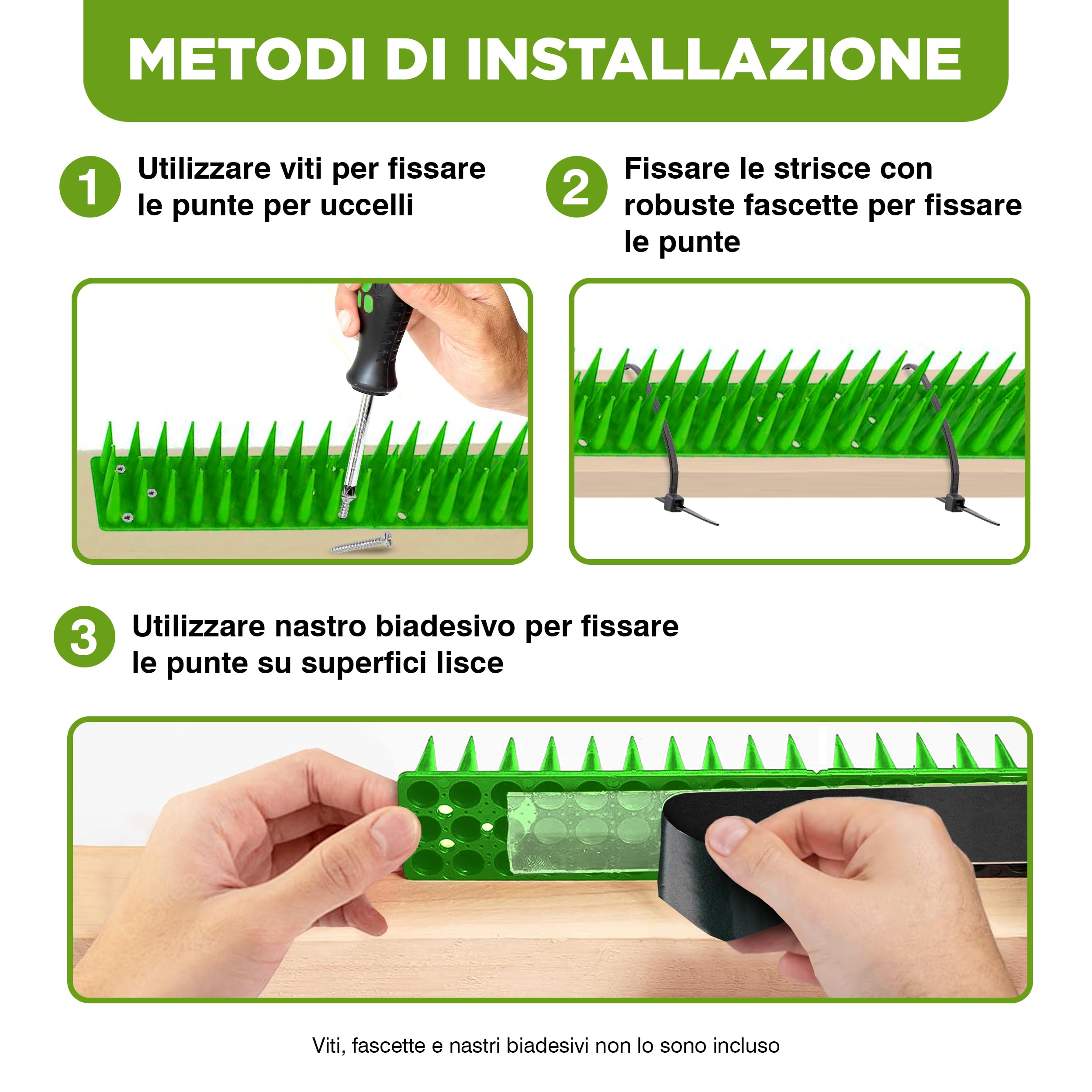 METODI DI INSTALLAZIONE

1 Utilizzare viti per fissare le punte per uccelli

2 Fissare le strisce con robuste fascette per fissare le punte

3 Utilizzare nastro biadesivo per fissare le punte su superfici lisce

Viti, fascette e nastri biadesivi non lo sono incluso