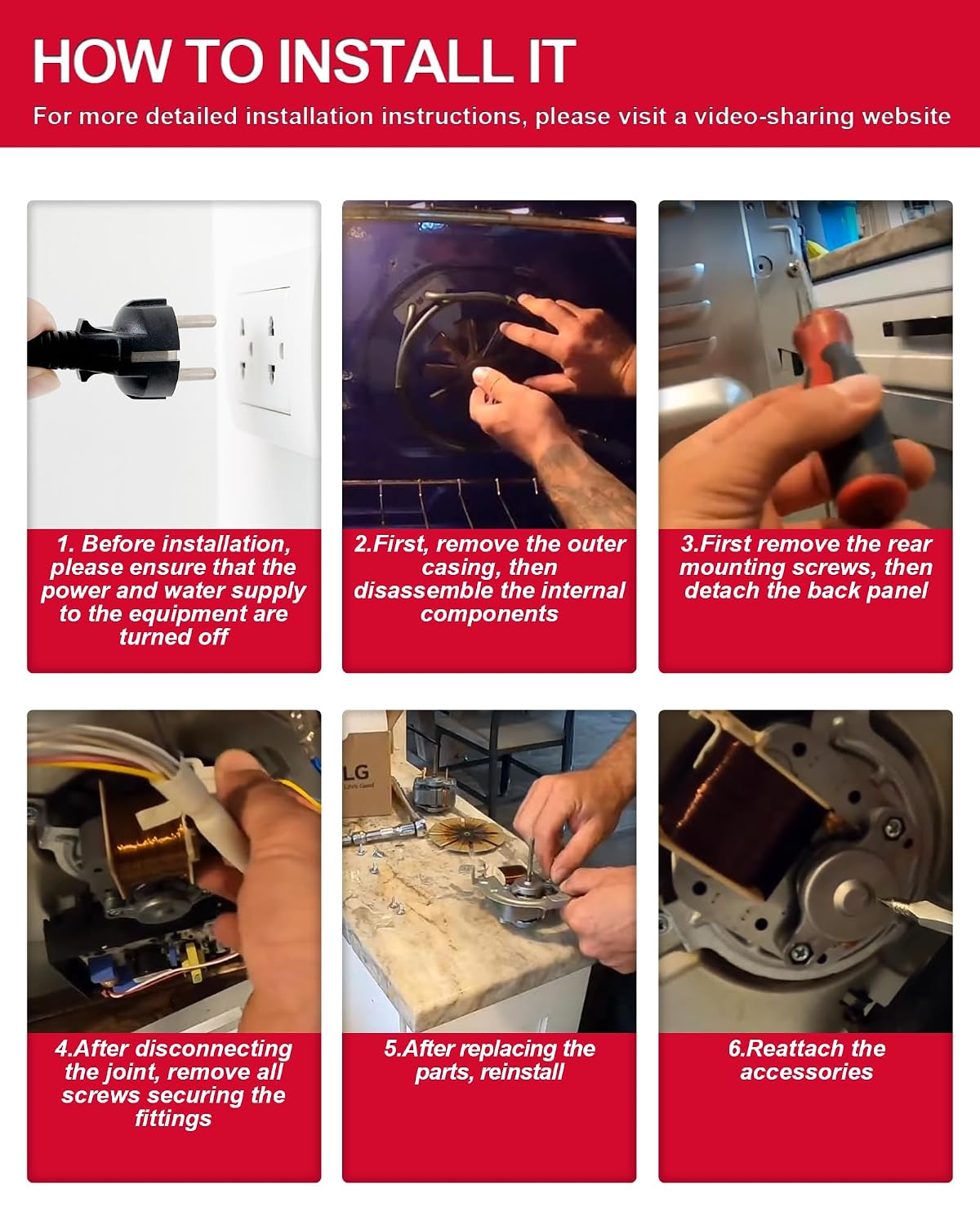 HOW TO INSTALL IT

For more detailed installation instructions, please visit a video-sharing website

1. Before installation, please ensure that the power and water supply to the equipment are turned off

2.First, remove the outer casing, then disassemble the internal components

3.First remove the rear mounting screws, then detach the back panel

LG

4.After disconnecting the joint, remove all screws securing the fittings

5.After replacing the parts, reinstall

6.Reattach the accessories