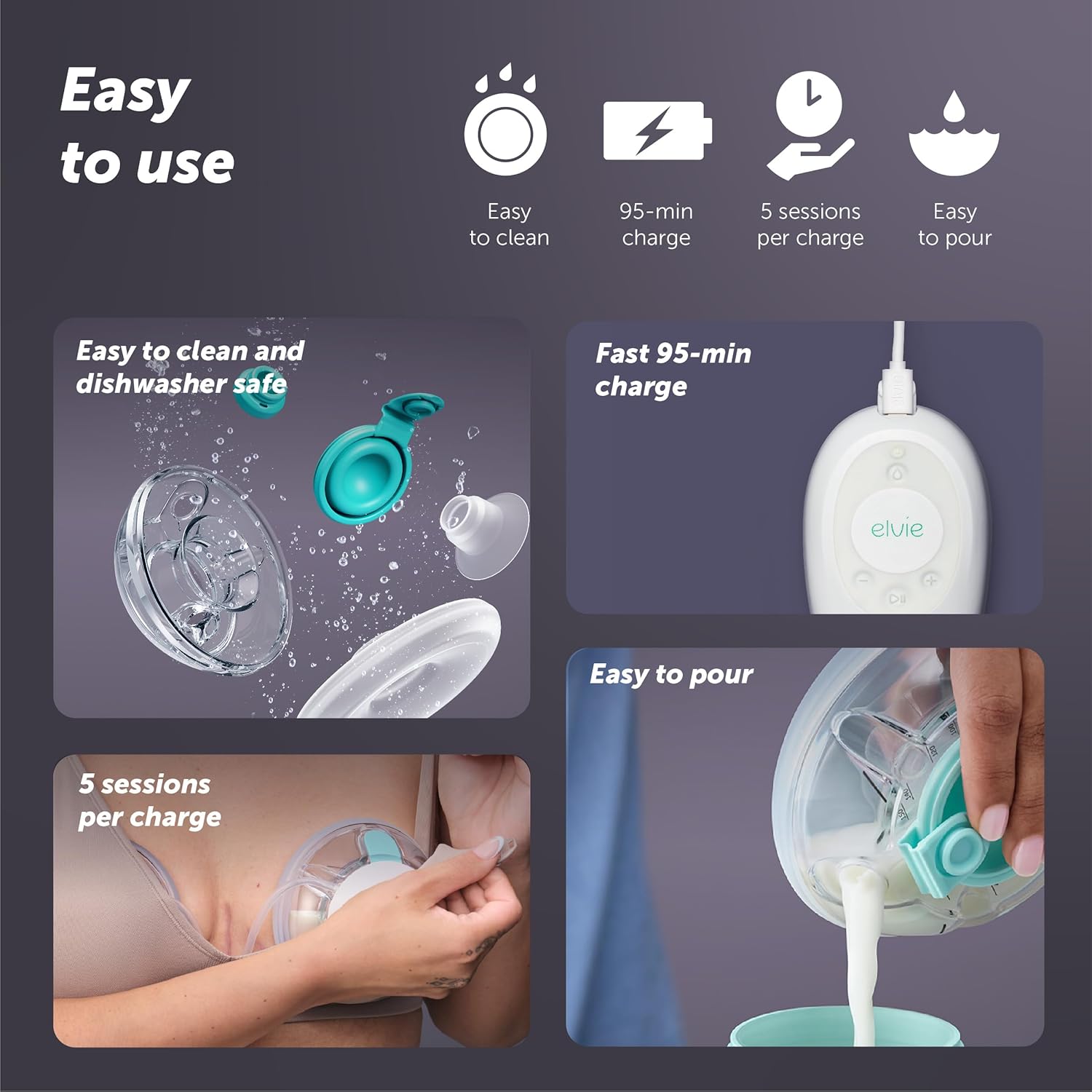 Easy to use

Easy to clean

95-min charge

5 sessions per charge

Easy to pour

Easy to clean and dishwasher safe

Fast 95-min charge

elvie

5 sessions per charge

Easy to pour