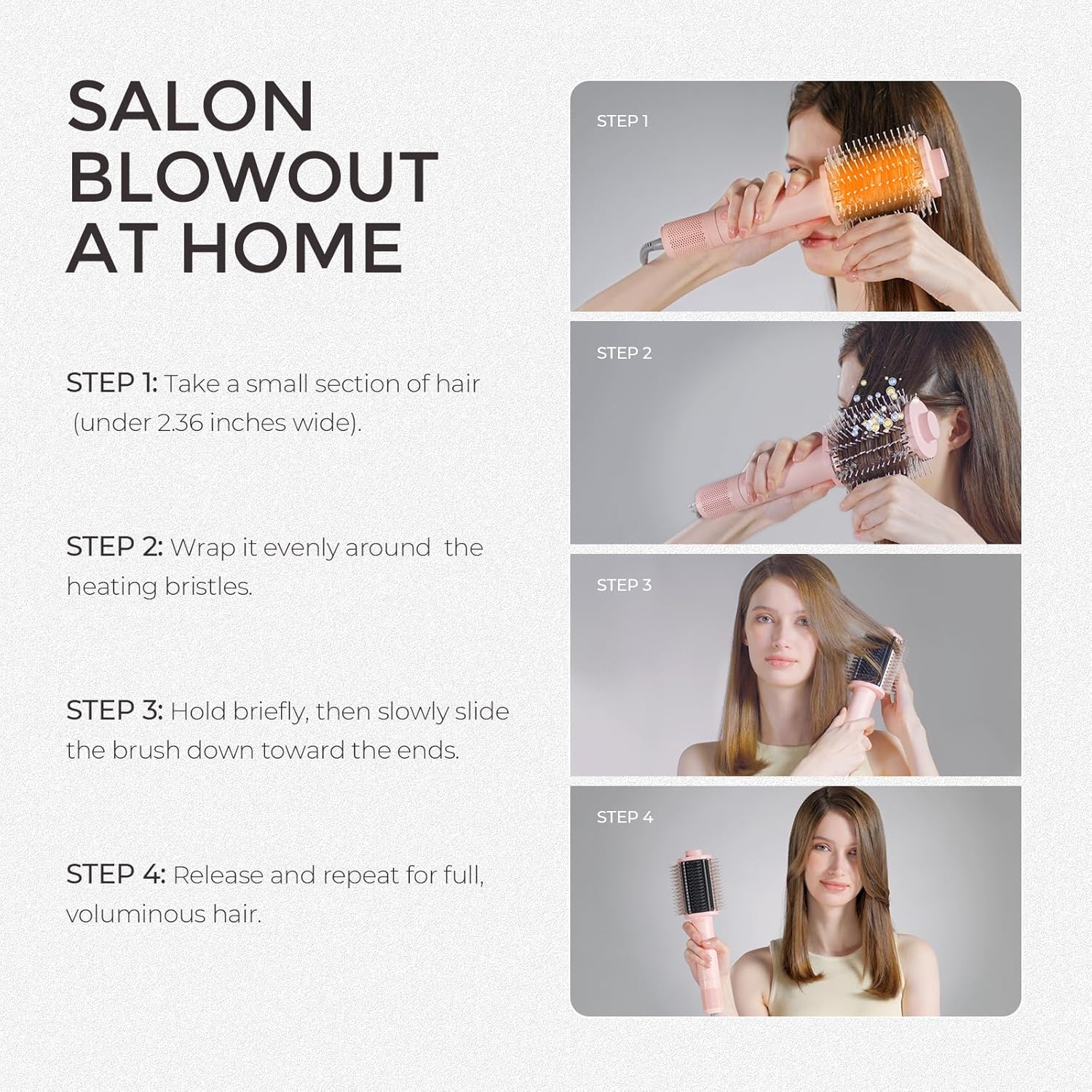 SALON BLOWOUT AT HOME

STEP 1: Take a small section of hair (under 2.36 inches wide).

STEP 2: Wrap it evenly around the heating bristles.

STEP 3: Hold briefly, then slowly slide the brush down toward the ends.

STEP 4: Release and repeat for full, voluminous hair.

STEP 1

STEP 2

STEP 3

STEP 4