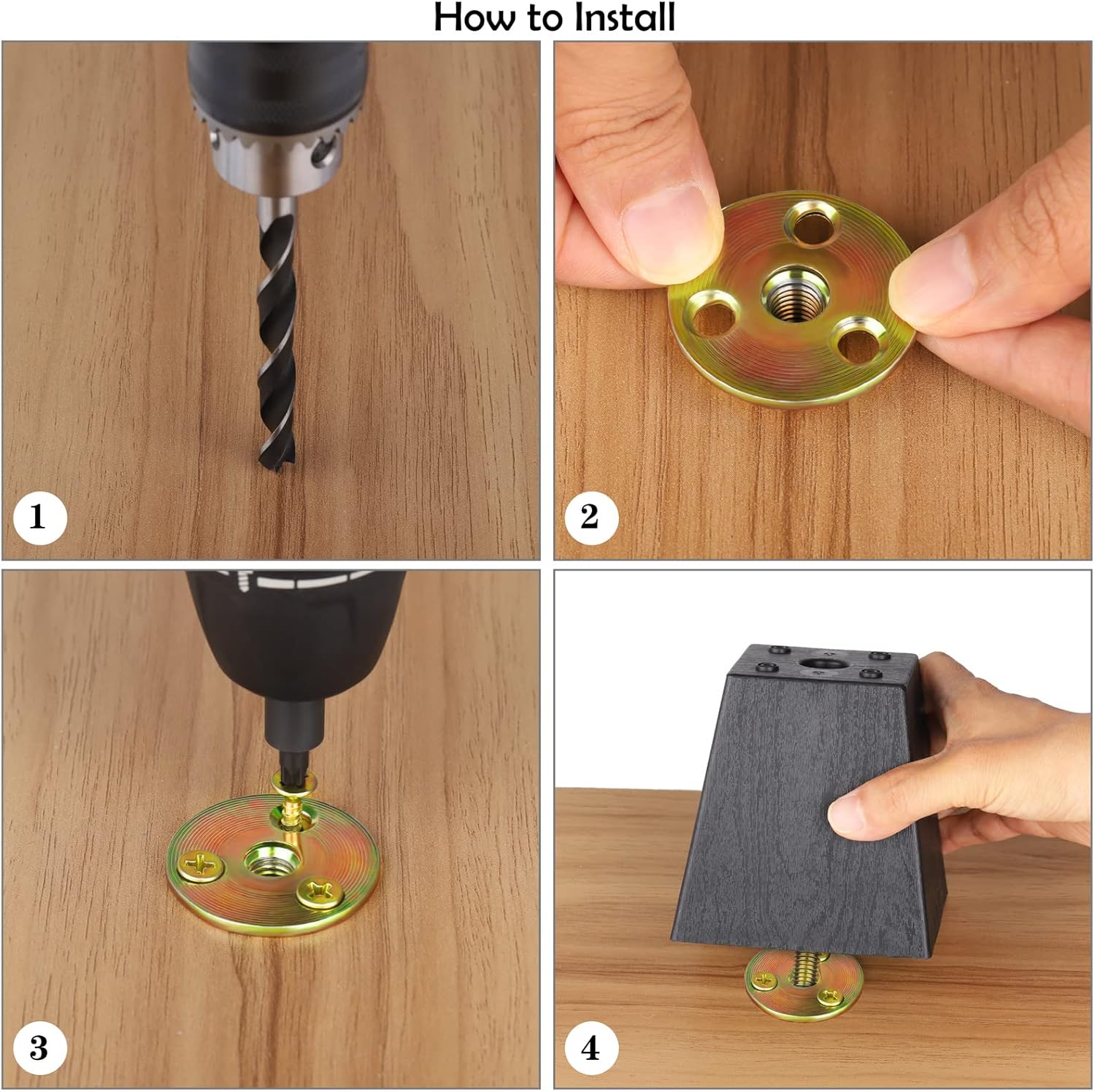 How to Install

1

2

3

4