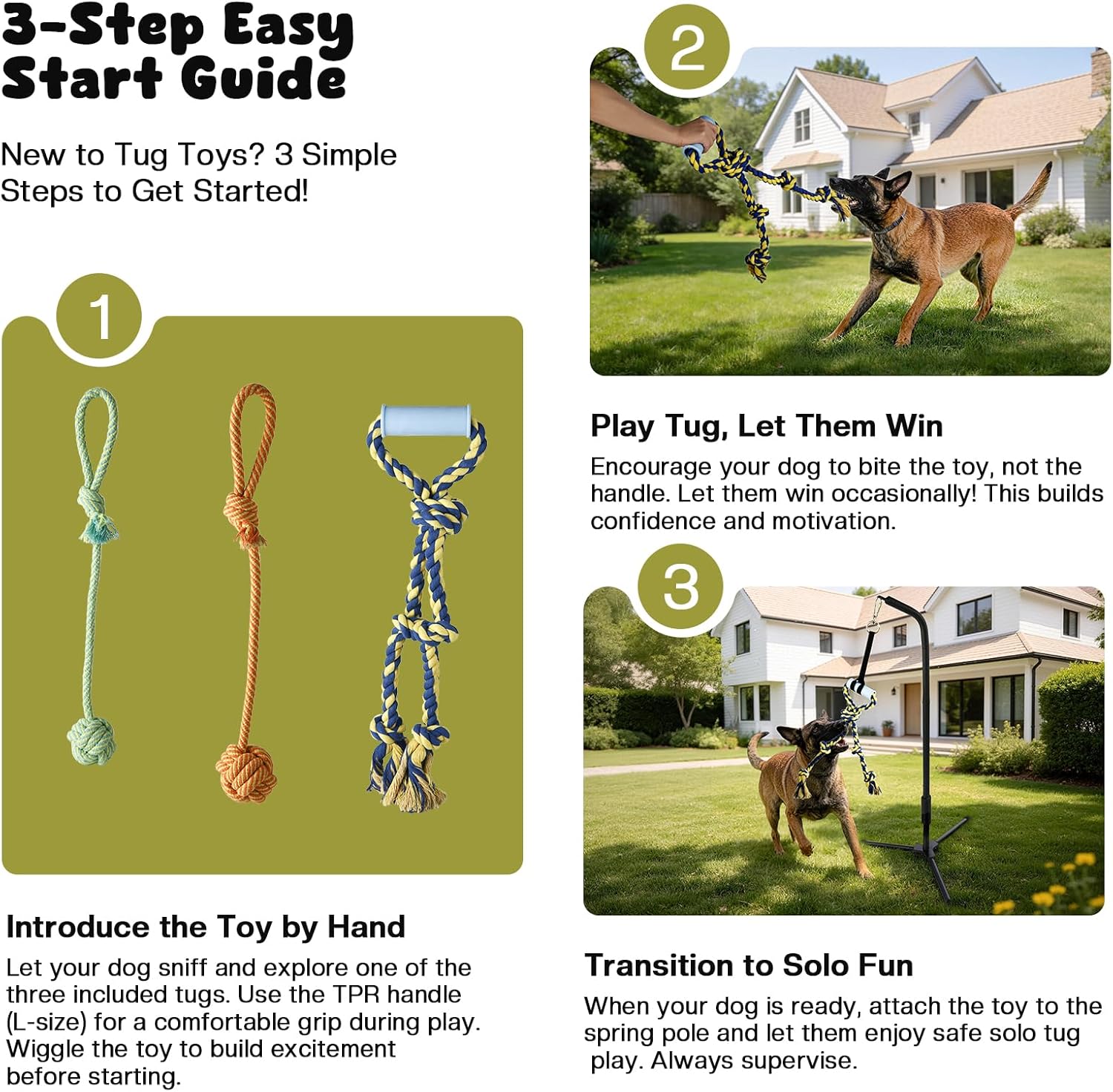 3-Step Easy Start Guide

New to Tug Toys? 3 Simple Steps to Get Started!

1

Introduce the Toy by Hand

Let your dog sniff and explore one of the three included tugs. Use the TPR handle (L-size) for a comfortable grip during play. Wiggle the toy to build excitement before starting.

2

Play Tug, Let Them Win

Encourage your dog to bite the toy, not the handle. Let them win occasionally! This builds confidence and motivation.

3

Transition to Solo Fun

When your dog is ready, attach the toy to the spring pole and let them enjoy safe solo tug play. Always supervise.