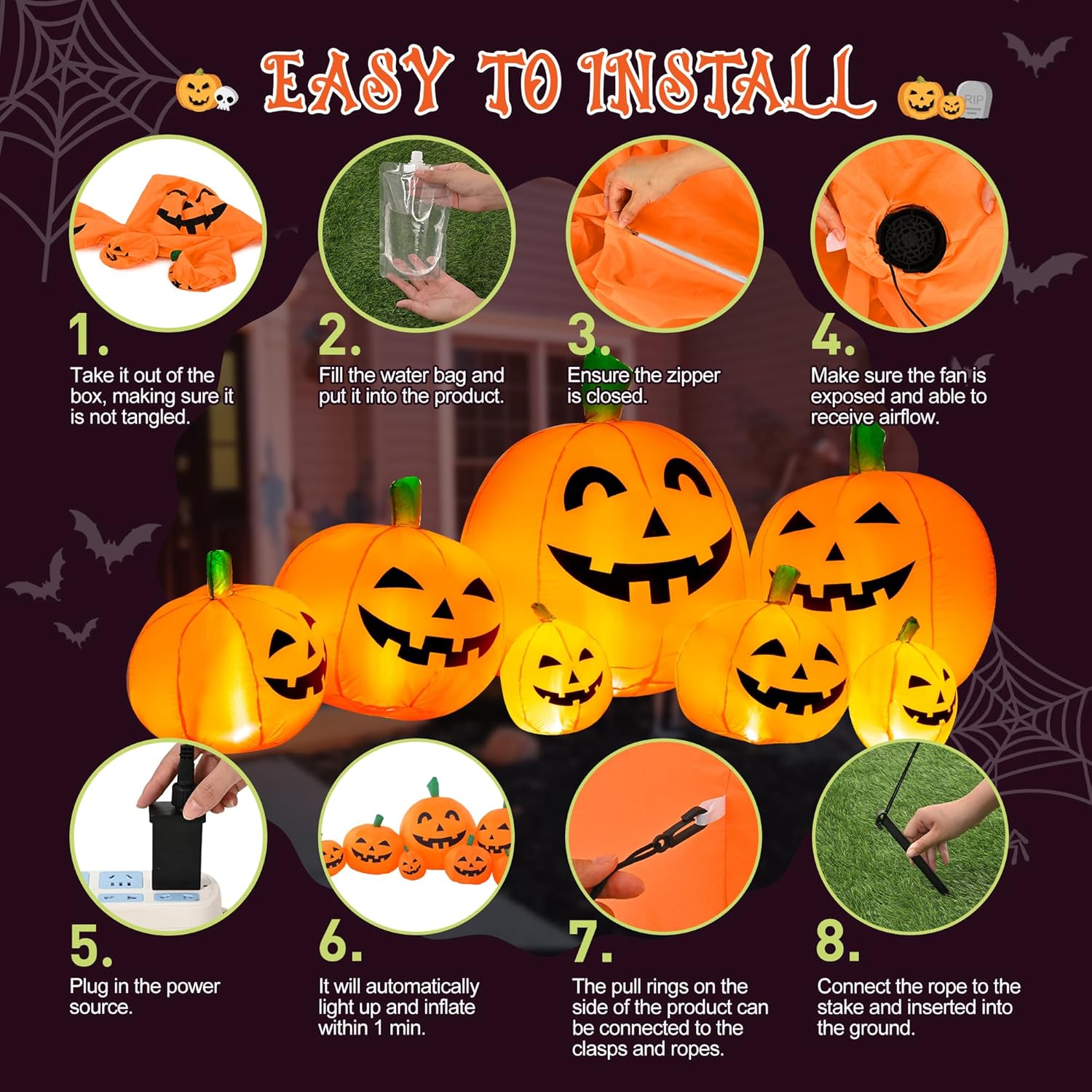 EASY TO INSTALL

RIP

1.
Take it out of the box, making sure it is not tangled.

2.
Fill the water bag and put it into the product.

3.
Ensure the zipper is closed.

4.
Make sure the fan is exposed and able to receive airflow.

5.
Plug in the power source.

6.
It will automatically light up and inflate within 1 min.

7.
The pull rings on the side of the product can be connected to the clasps and ropes.

8.
Connect the rope to the stake and inserted into the ground.