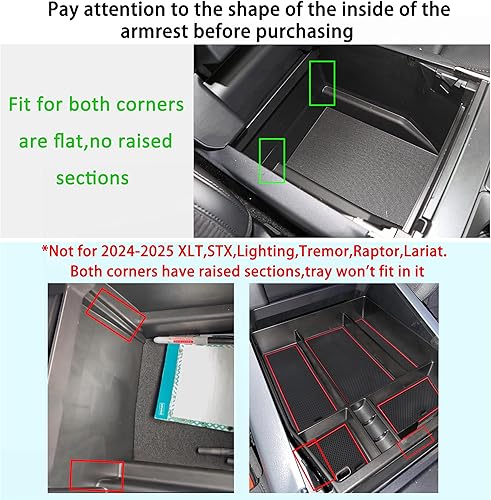 Pay attention to the shape of the inside of the armrest before purchasing

Fit for both corners are flat,no raised sections

*Not for 2024-2025 XLT,STX,Lighting,Tremor,Raptor,Lariat. Both corners have raised sections,tray won't fit in it