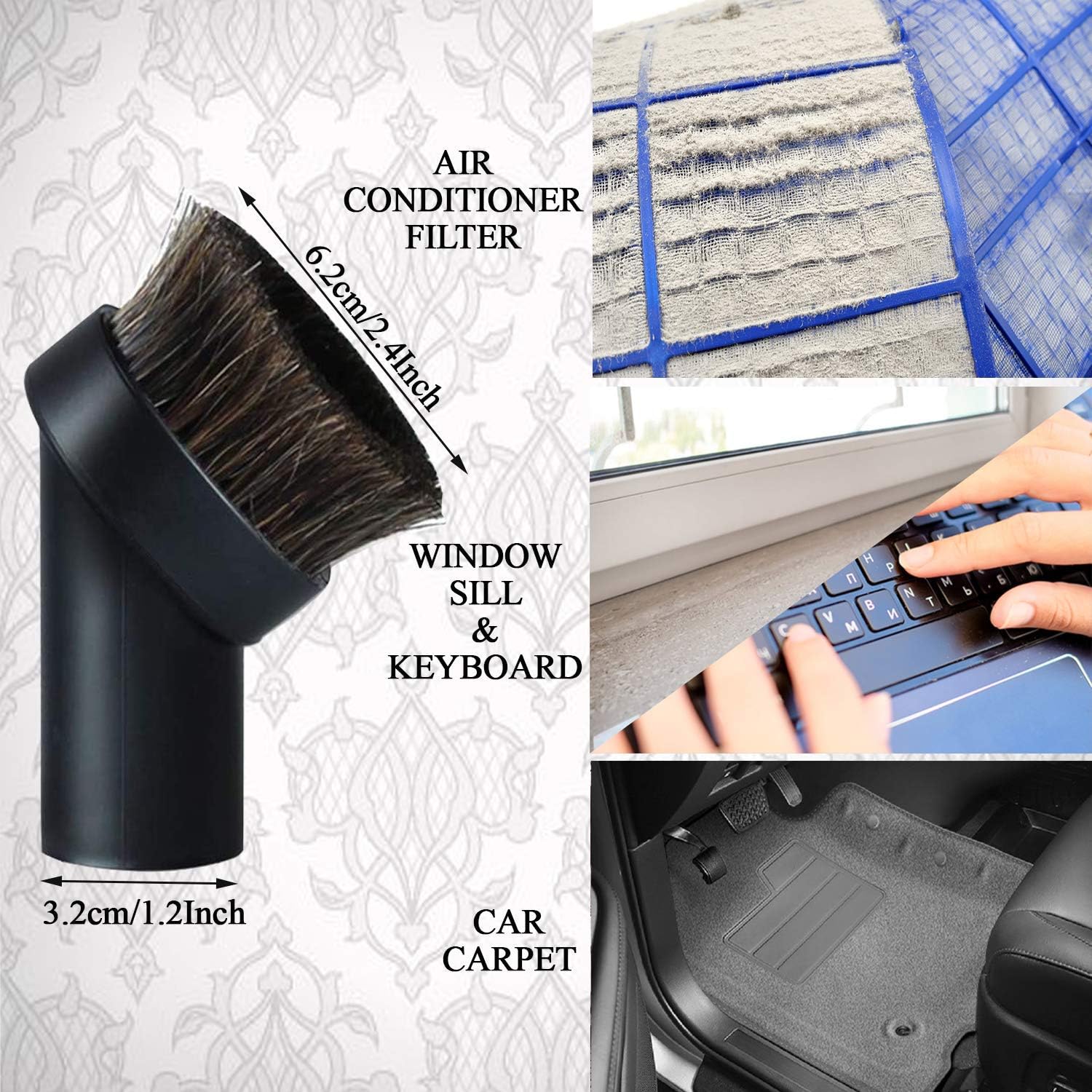 AIR CONDITIONER FILTER

6.2cm/2.4Inch

WINDOW SILL & KEYBOARD

3.2cm/1.2Inch

CAR CARPET