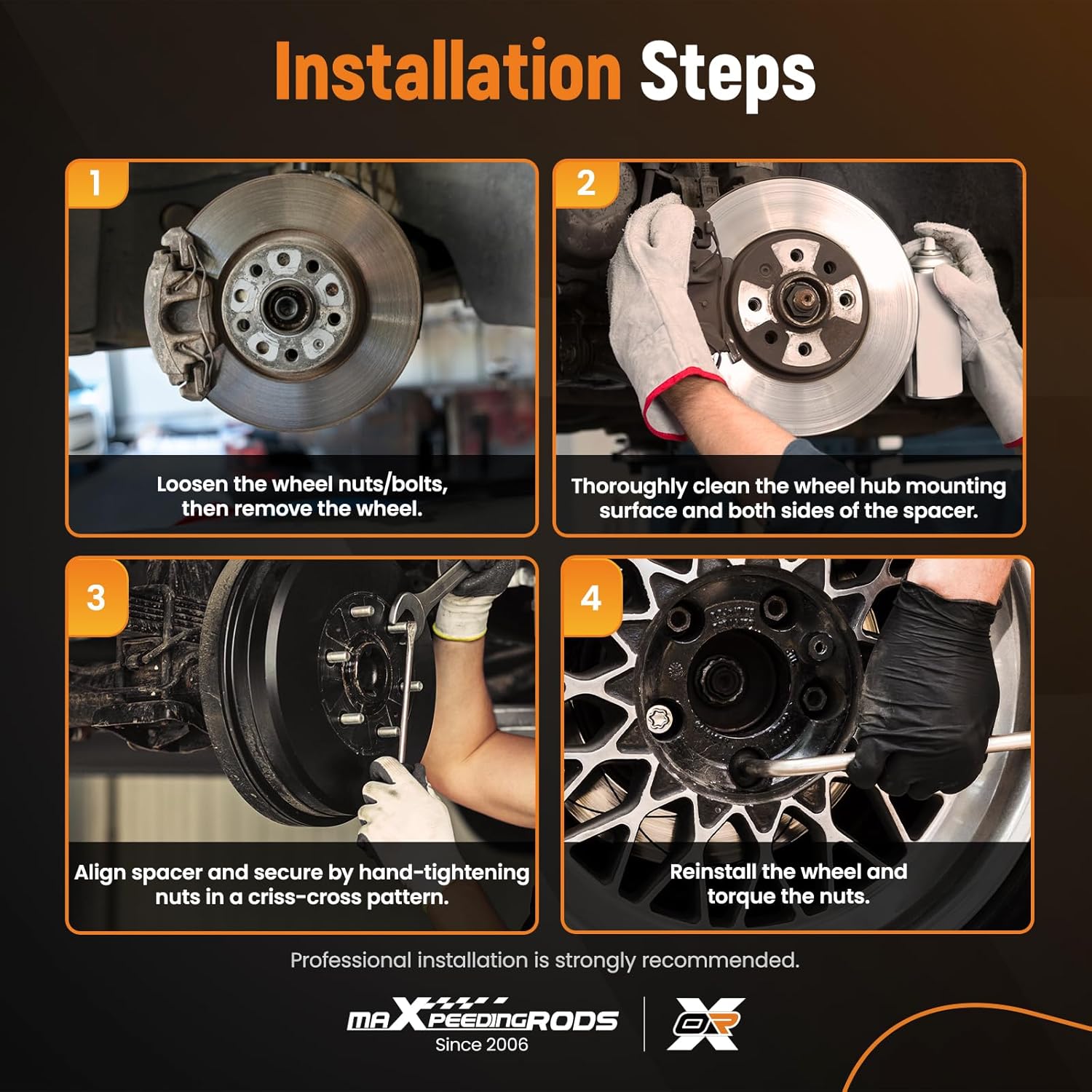 Installation Steps

1

Loosen the wheel nuts/bolts, then remove the wheel.

2

Thoroughly clean the wheel hub mounting surface and both sides of the spacer.

3

Align spacer and secure by hand-tightening nuts in a criss-cross pattern.

4

Reinstall the wheel and torque the nuts.

Professional installation is strongly recommended.

maXpeedingRODS
Since 2006

OR