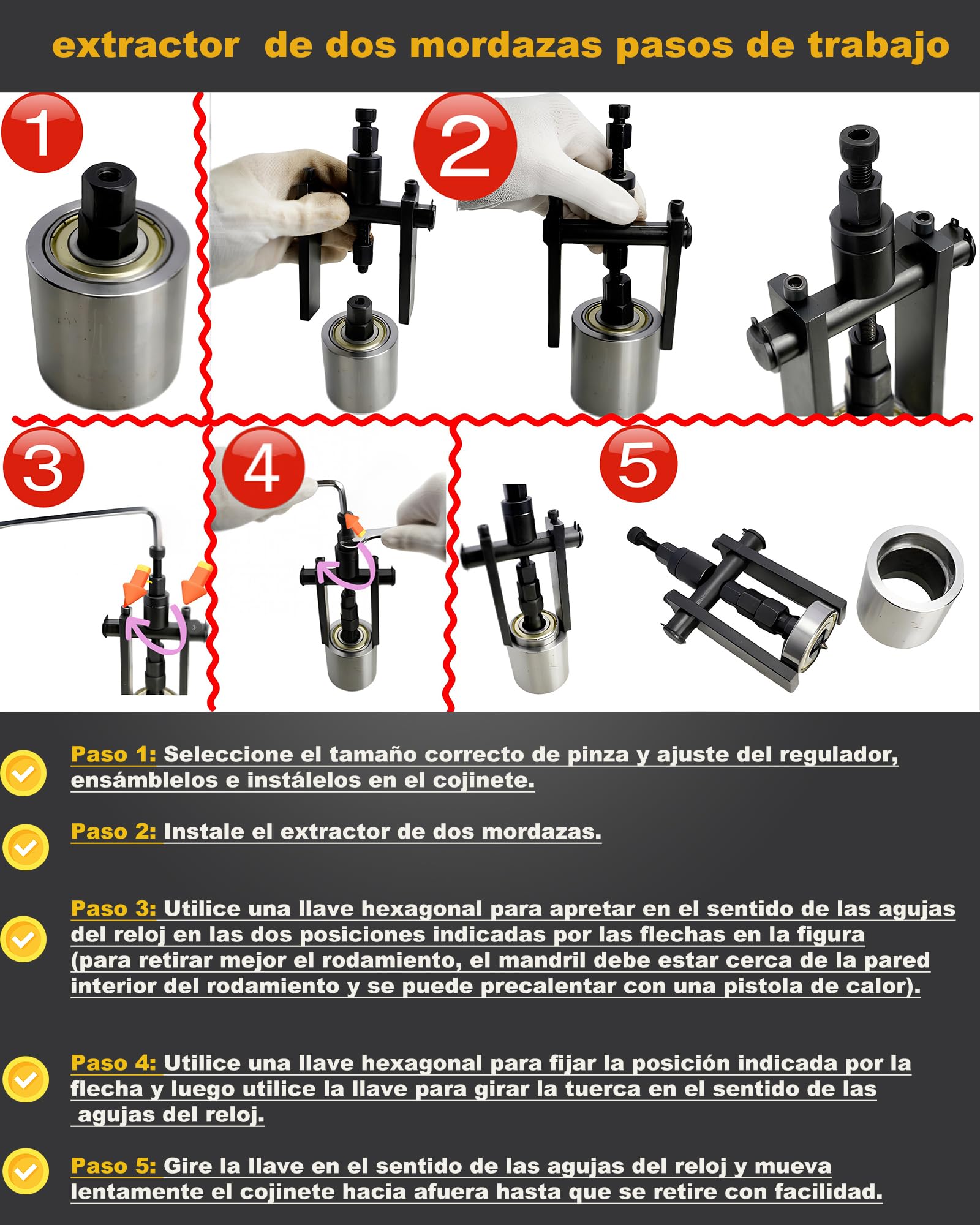 extractor de dos mordazas pasos de trabajo

1

2

3

4

5

Paso 1: Seleccione el tamaño correcto de pinza y ajuste del regulador, ensámblelos e instálelos en el cojinete.

Paso 2: Instale el extractor de dos mordazas.

Paso 3: Utilice una llave hexagonal para apretar en el sentido de las agujas del reloj en las dos posiciones indicadas por las flechas en la figura (para retirar mejor el rodamiento, el mandril debe estar cerca de la pared interior del rodamiento y se puede precalentar con una pistola de calor).

Paso 4: Utilice una llave hexagonal para fijar la posición indicada por la flecha y luego utilice la llave para girar la tuerca en el sentido de las agujas del reloj.

Paso 5: Gire la llave en el sentido de las agujas del reloj y mueva lentamente el cojinete hacia afuera hasta que se retire con facilidad.