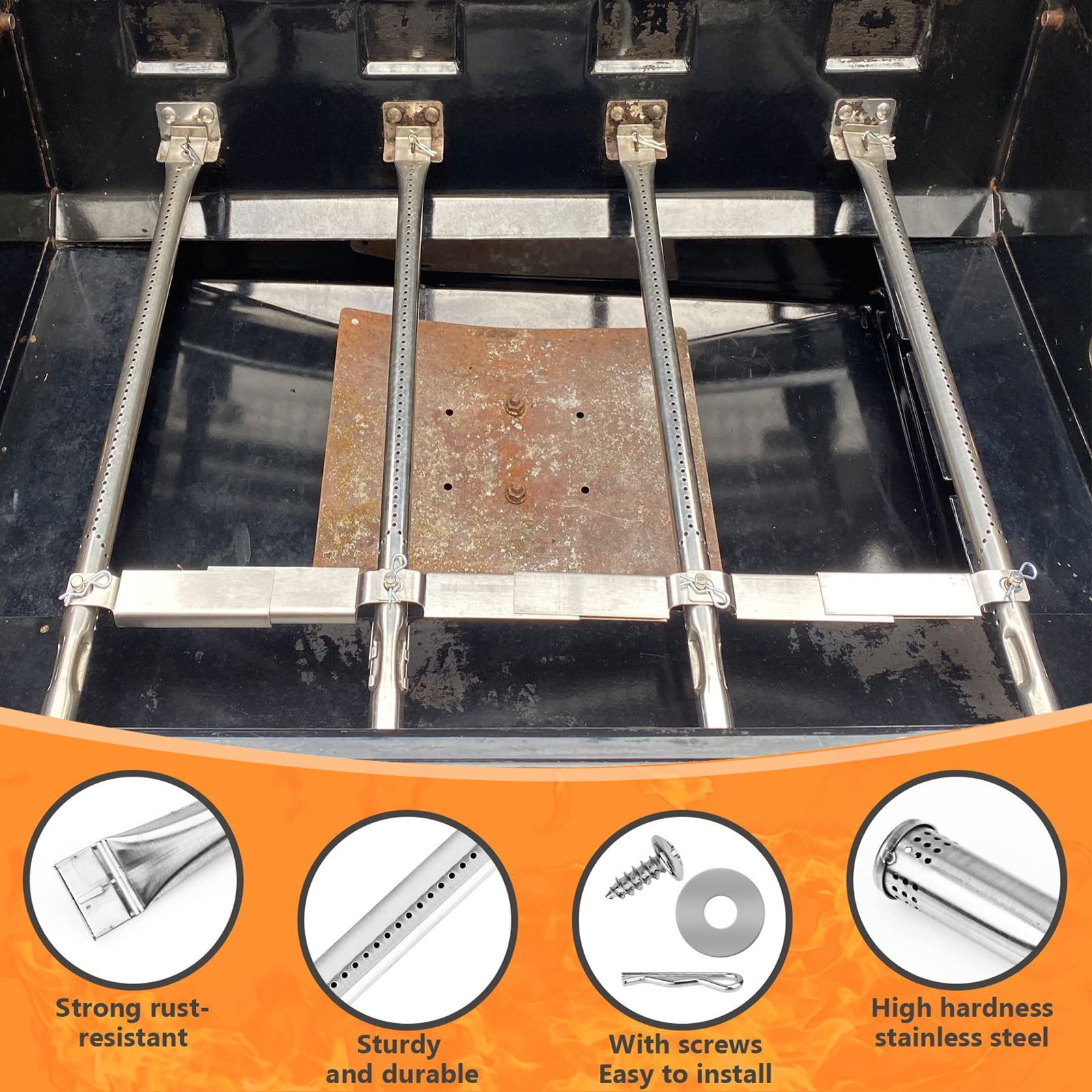 Strong rust-resistant

Sturdy and durable

With screws
Easy to install

High hardness stainless steel