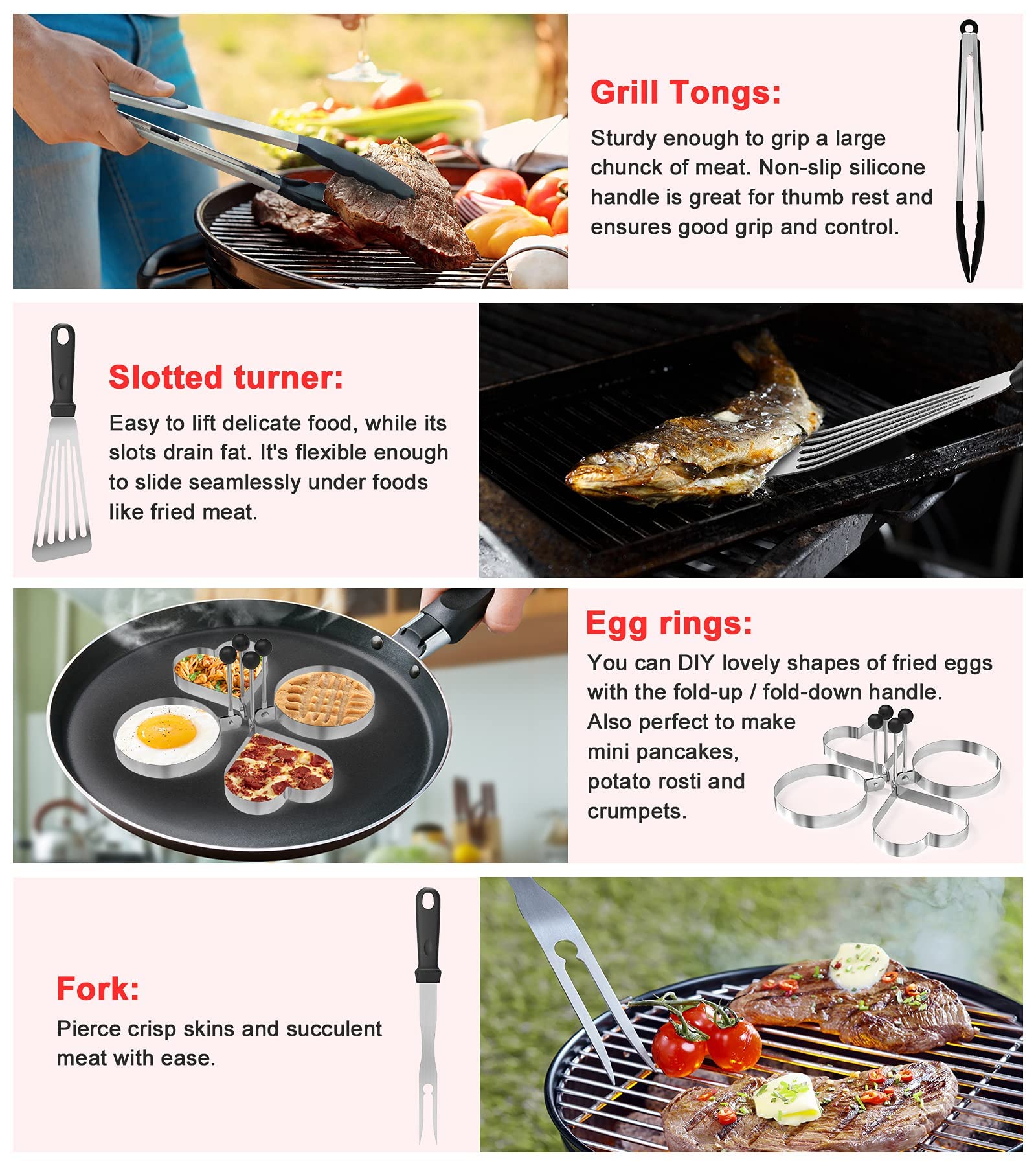 Grill Tongs:

Sturdy enough to grip a large chunck of meat. Non-slip silicone handle is great for thumb rest and ensures good grip and control.

Slotted turner:

Easy to lift delicate food, while its slots drain fat. It's flexible enough to slide seamlessly under foods like fried meat.

Egg rings:

You can DIY lovely shapes of fried eggs with the fold-up / fold-down handle. Also perfect to make mini pancakes, potato rosti and crumpets.

Fork:

Pierce crisp skins and succulent meat with ease.