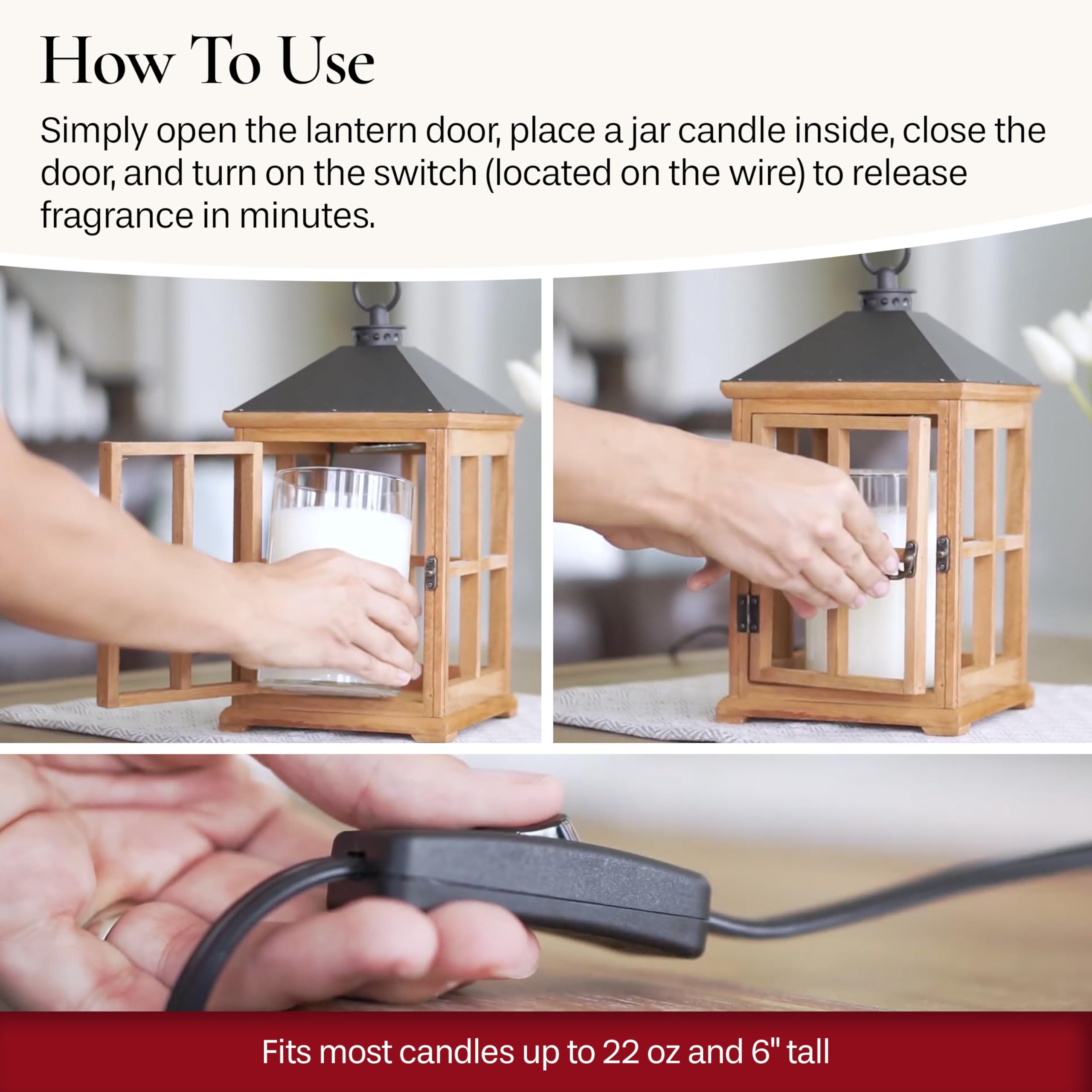 How To Use

Simply open the lantern door, place a jar candle inside, close the door, and turn on the switch (located on the wire) to release fragrance in minutes.

Fits most candles up to 22 oz and 6" tall