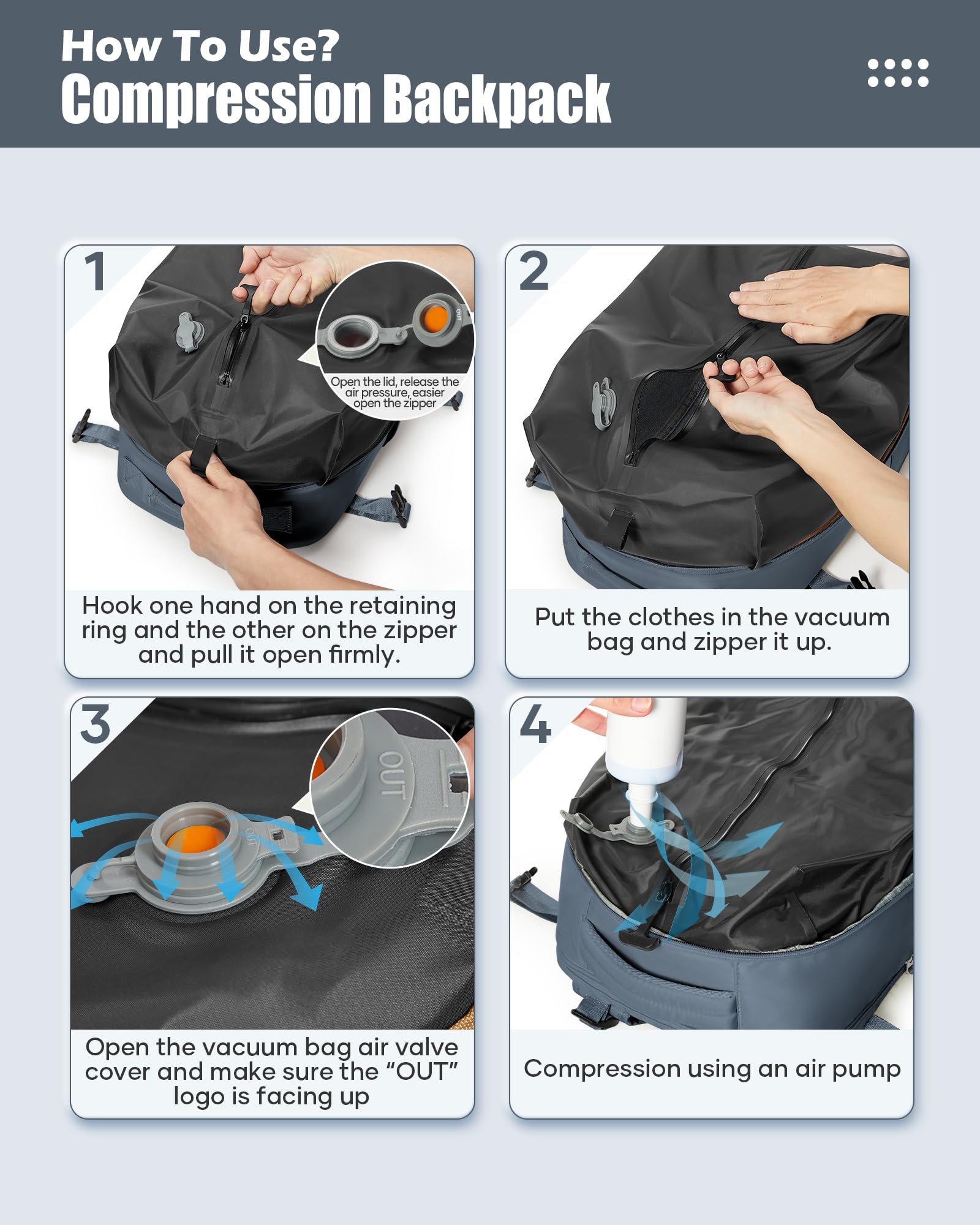 How To Use?
Compression Backpack

1

OUT

Open the lid, release the air pressure, easier open the zipper

Hook one hand on the retaining ring and the other on the zipper and pull it open firmly.

2

Put the clothes in the vacuum bag and zipper it up.

3

OUT

OUT

Open the vacuum bag air valve cover and make sure the "OUT" logo is facing up

4

Compression using an air pump