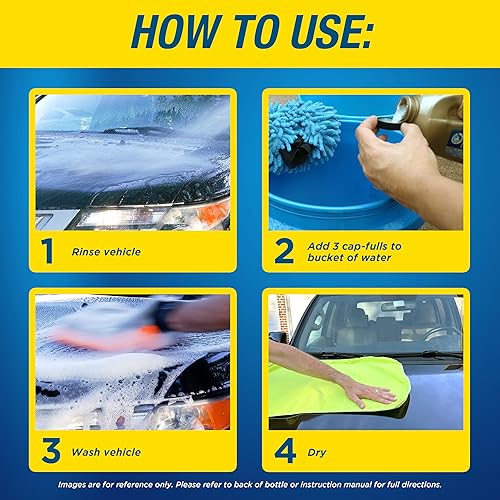 HOW TO USE:

1 Rinse vehicle

2 Add 3 cap-fulls to bucket of water

3 Wash vehicle

4 Dry

Images are for reference only. Please refer to back of bottle or instruction manual for full directions.