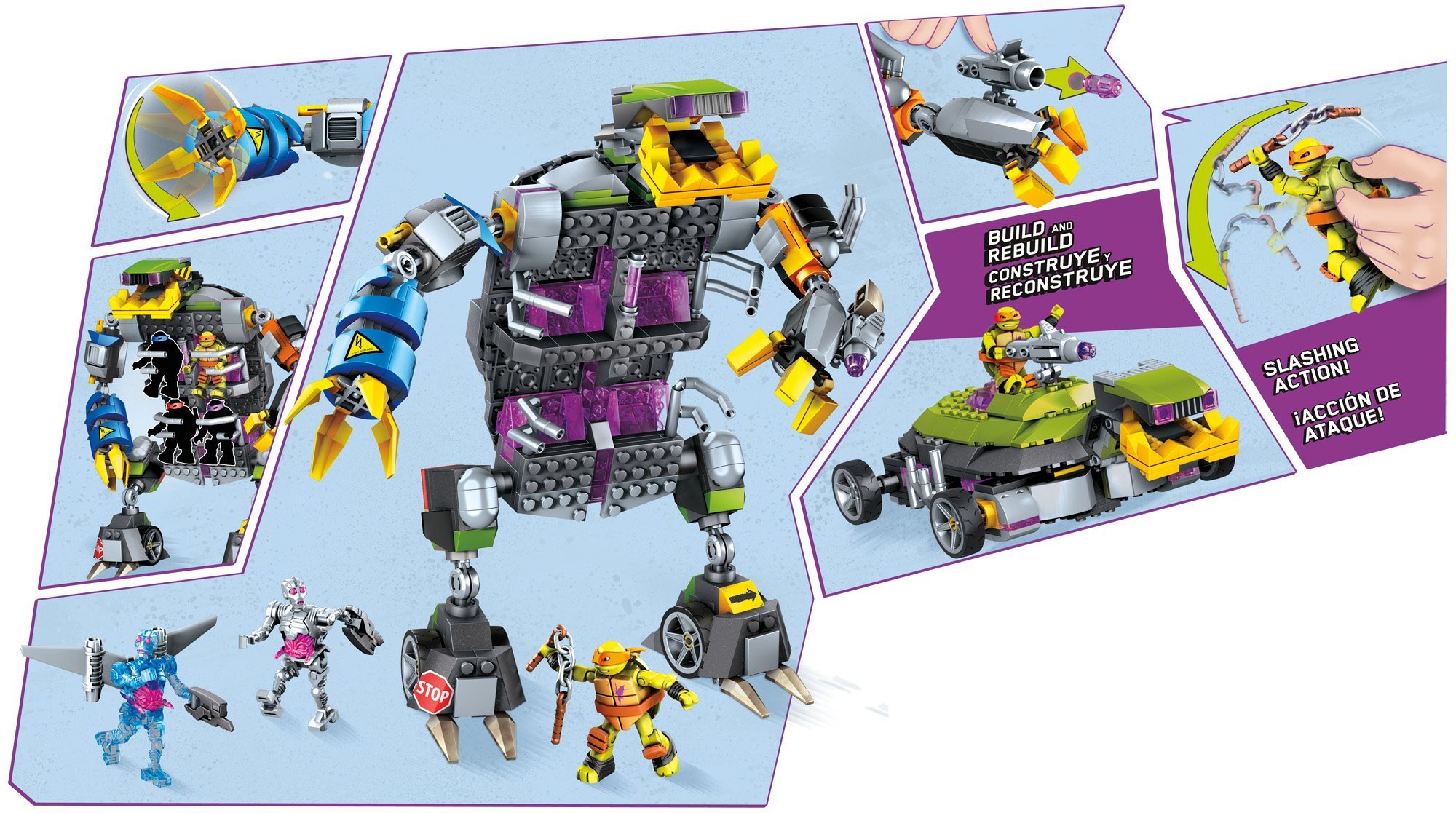 BUILD AND REBUILD CONSTRUYE Y RECONSTRUYE

SLASHING ACTION! ¡ACCIÓN DE ATAQUE!

STOP