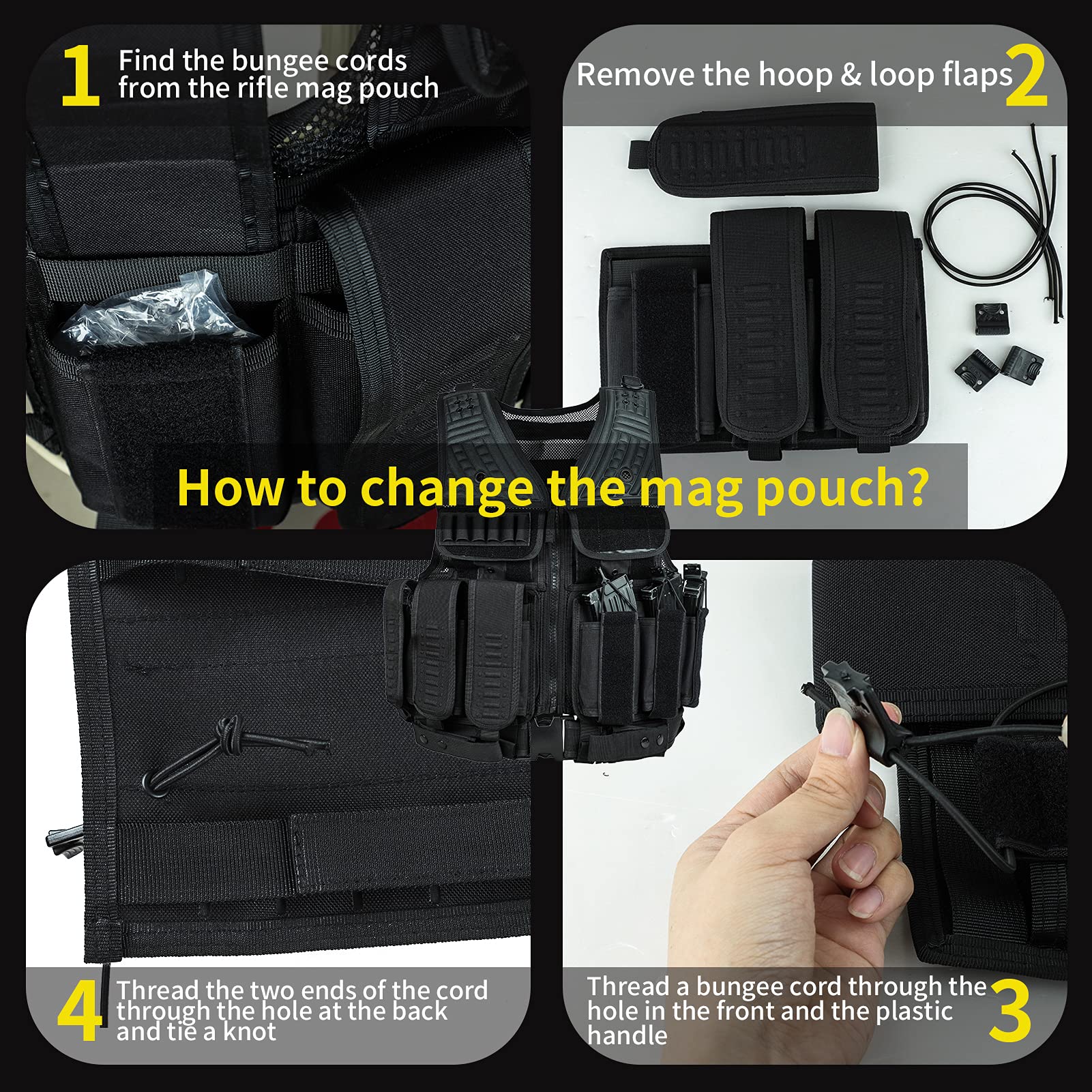 1 Find the bungee cords from the rifle mag pouch

Remove the hoop & loop flaps 2

How to change the mag pouch?

4 Thread the two ends of the cord through the hole at the back and tie a knot

Thread a bungee cord through the hole in the front and the plastic handle 3