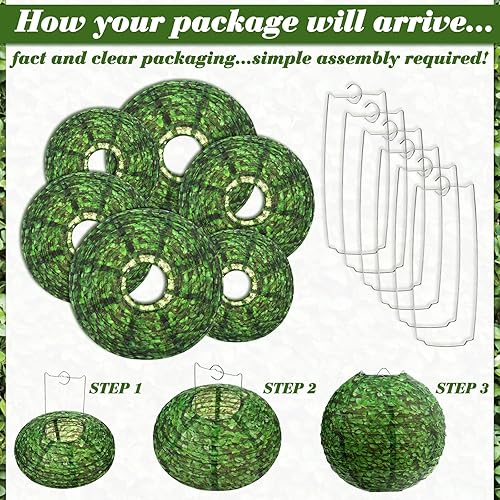 How your package will arrive...

fact and clear packaging...simple assembly required!

STEP 1

STEP 2

STEP 3