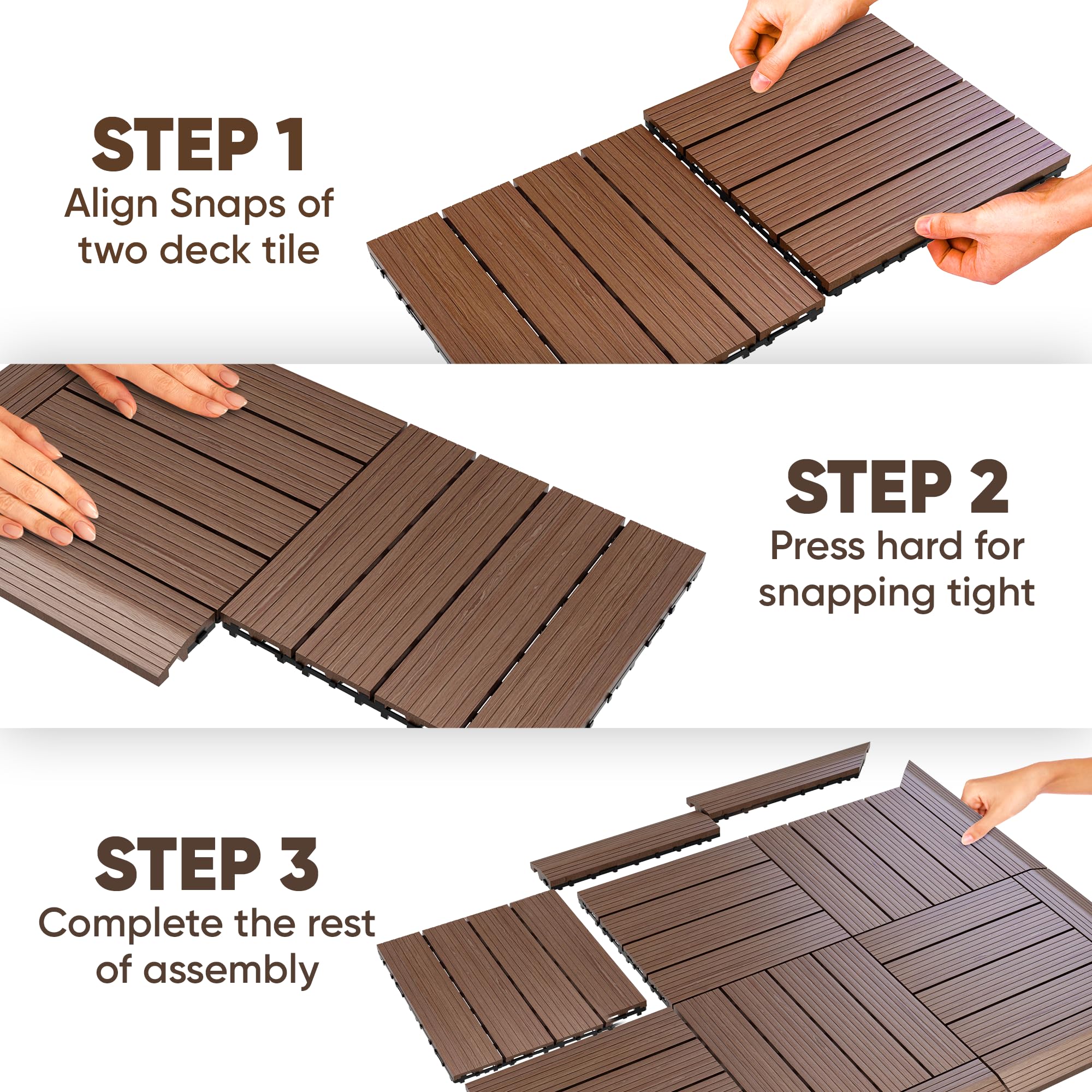 STEP 1
Align Snaps of two deck tile

STEP 2
Press hard for snapping tight

STEP 3
Complete the rest of assembly