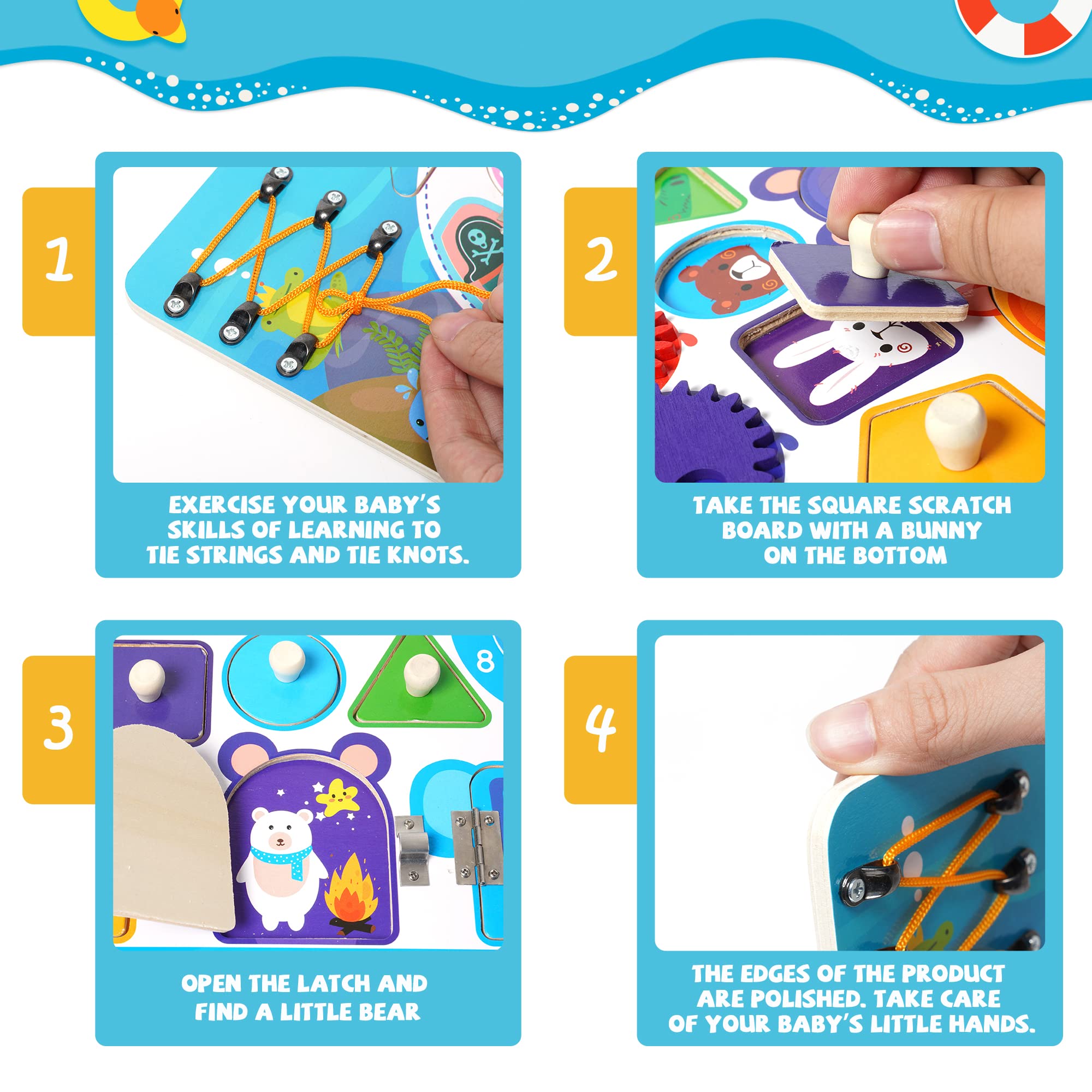 1

EXERCISE YOUR BABY'S SKILLS OF LEARNING TO TIE STRINGS AND TIE KNOTS.

2

TAKE THE SQUARE SCRATCH BOARD WITH A BUNNY ON THE BOTTOM

3

8

OPEN THE LATCH AND FIND A LITTLE BEAR

4

THE EDGES OF THE PRODUCT ARE POLISHED. TAKE CARE OF YOUR BABY'S LITTLE HANDS.