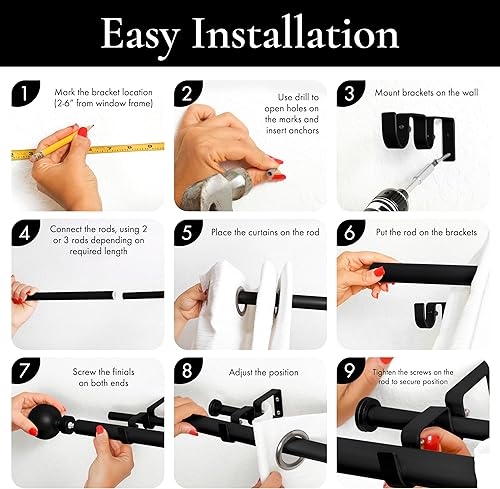 Easy Installation

1
Mark the bracket location (2-6" from window frame)

2
Use drill to open holes on the marks and insert anchors

3
Mount brackets on the wall

4
Connect the rods, using 2 or 3 rods depending on required length

5
Place the curtains on the rod

6
Put the rod on the brackets

7
Screw the finials on both ends

8
Adjust the position

9
Tighten the screws on the rod to secure position