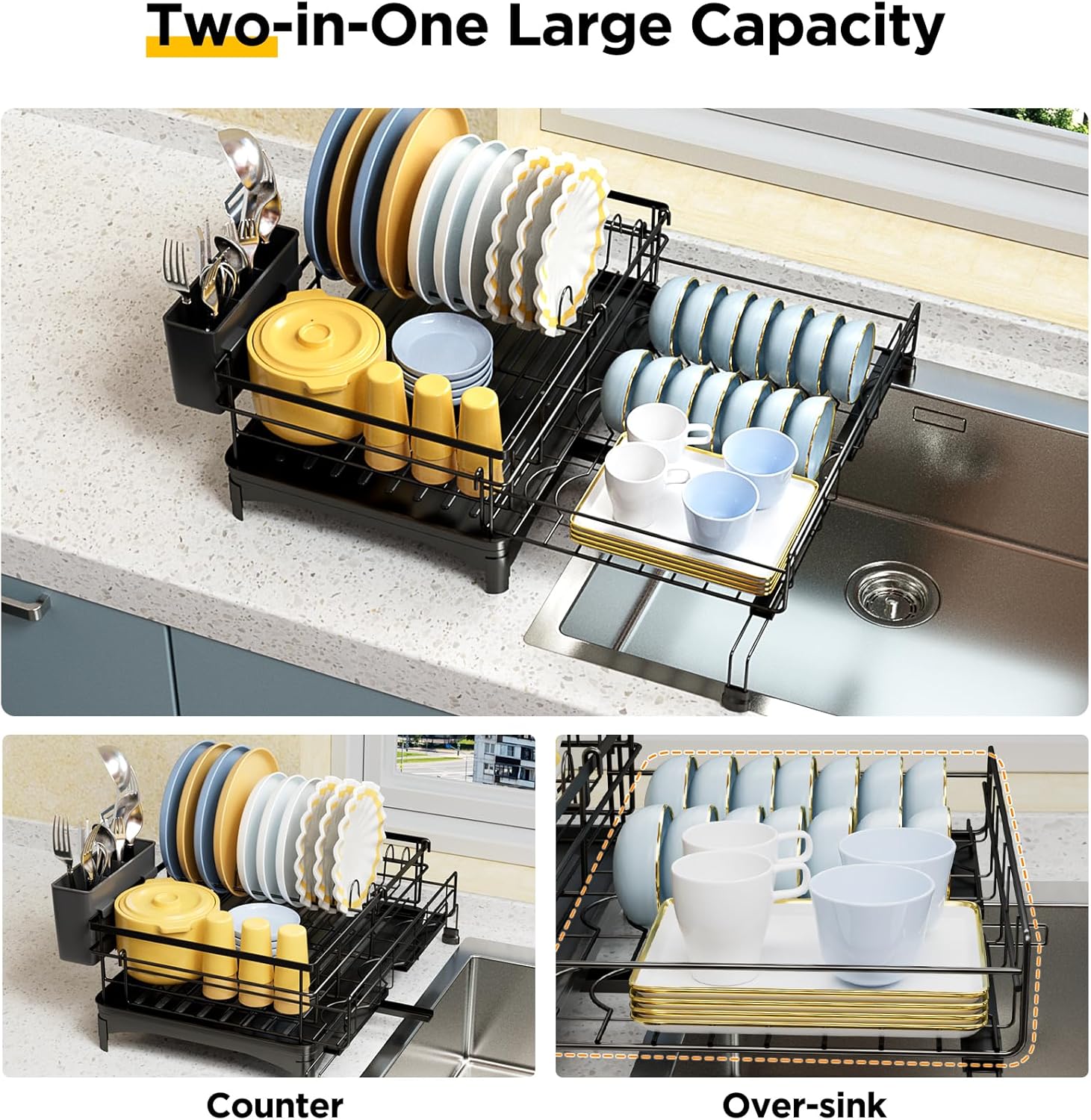 Two-in-One Large Capacity

Counter

Over-sink