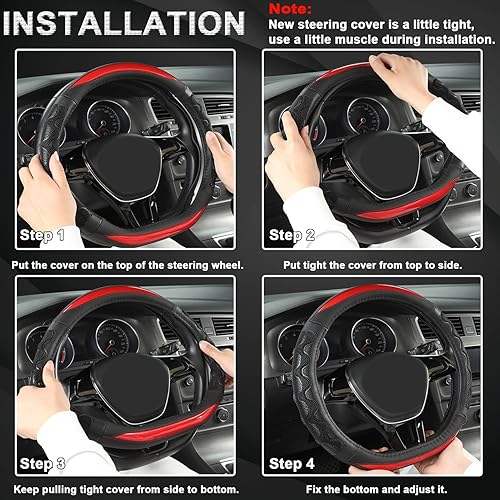 INSTALLATION

Note:
New steering cover is a little tight, use a little muscle during installation.

Step 1

Put the cover on the top of the steering wheel.

Step 2

Put tight the cover from top to side.

Step 3

Keep pulling tight cover from side to bottom.

Step 4

Fix the bottom and adjust it.