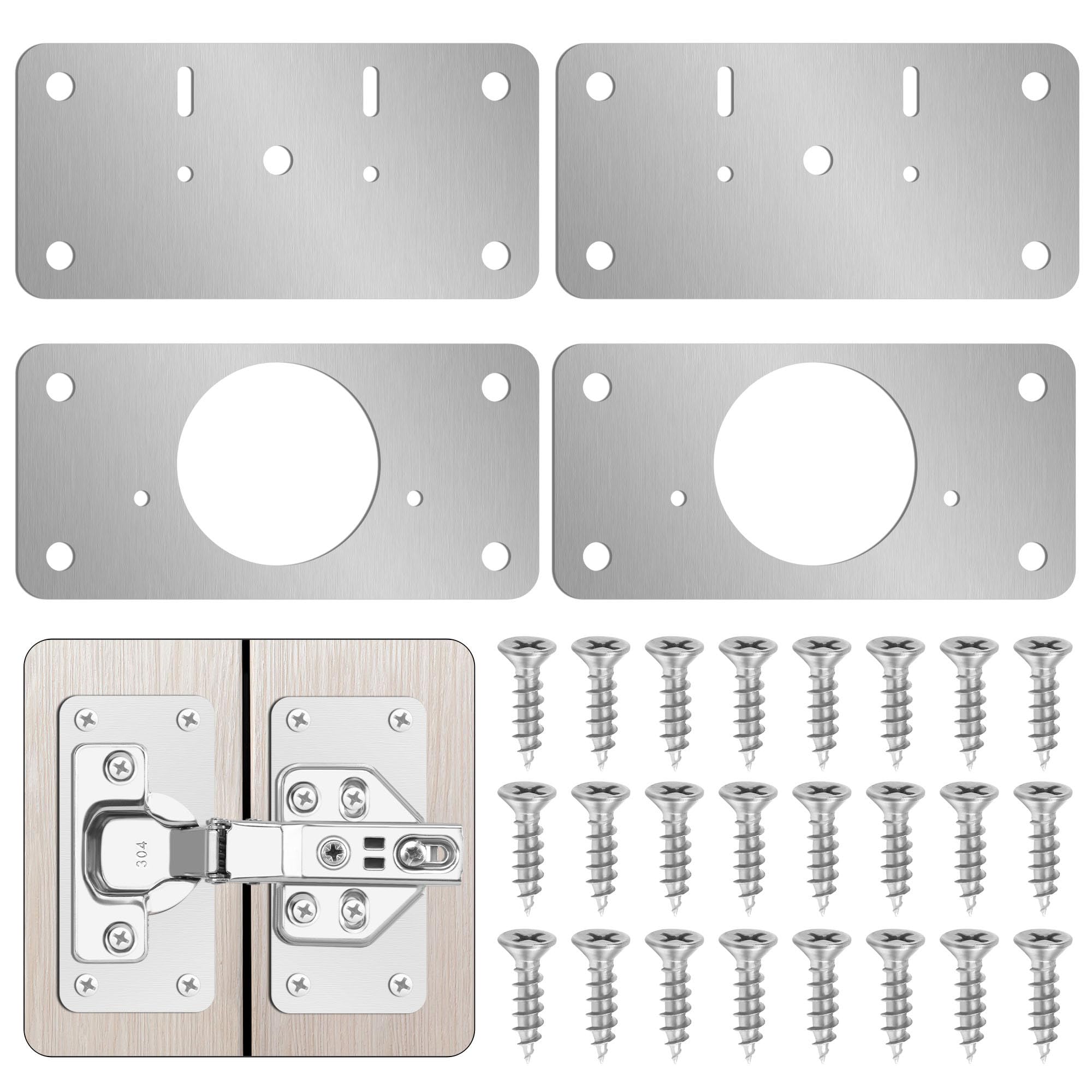 304