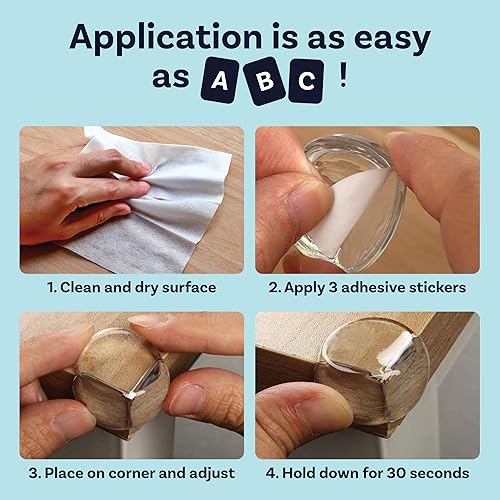 Application is as easy as A B C !

1. Clean and dry surface

2. Apply 3 adhesive stickers

3. Place on corner and adjust

4. Hold down for 30 seconds