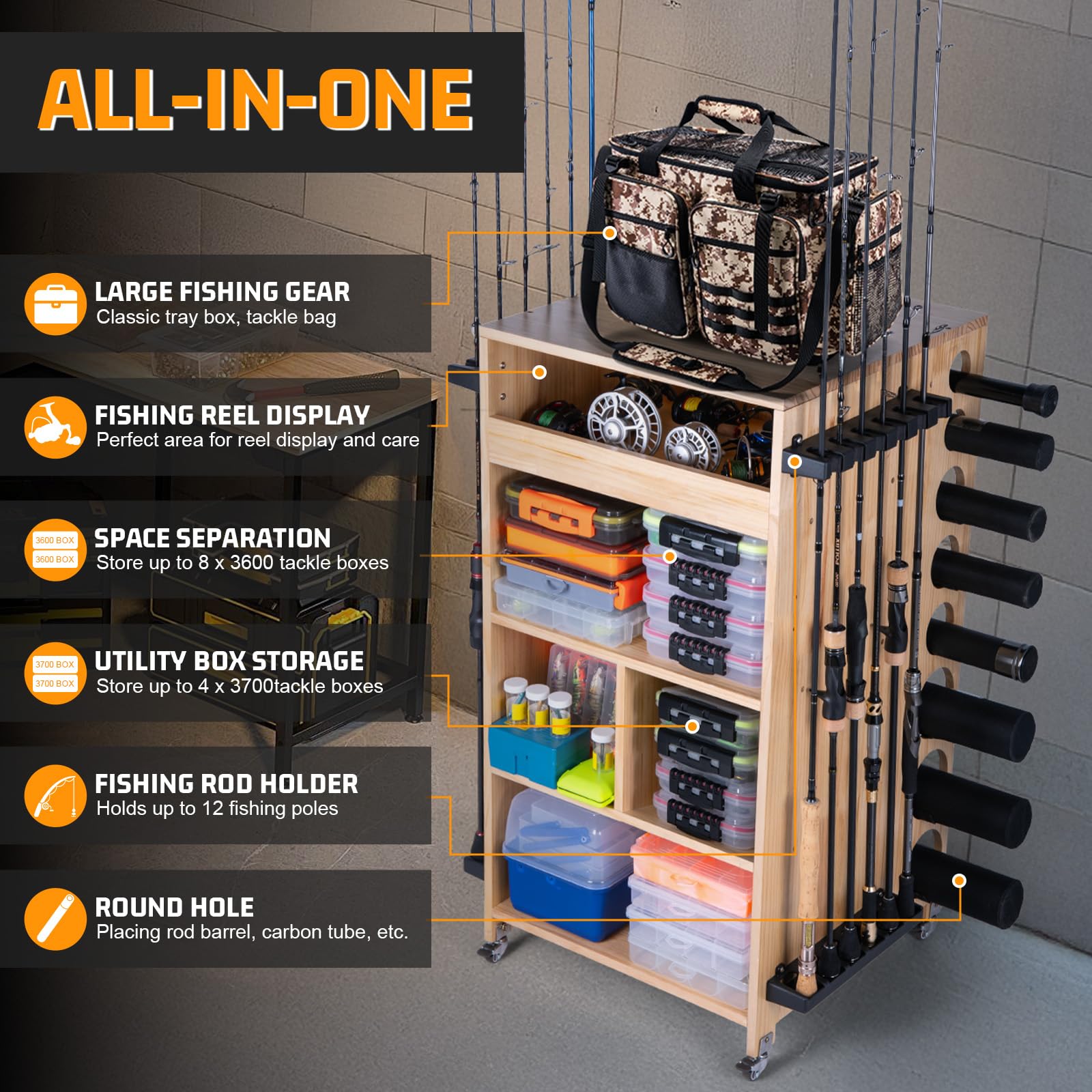 ALL-IN-ONE

LARGE FISHING GEAR
Classic tray box, tackle bag

FISHING REEL DISPLAY
Perfect area for reel display and care

3600 BOX
3600 BOX
SPACE SEPARATION
Store up to 8 x 3600 tackle boxes

3700 BOX
3700 BOX
UTILITY BOX STORAGE
Store up to 4 x 3700tackle boxes

FISHING ROD HOLDER
Holds up to 12 fishing poles

ROUND HOLE
Placing rod barrel, carbon tube, etc.