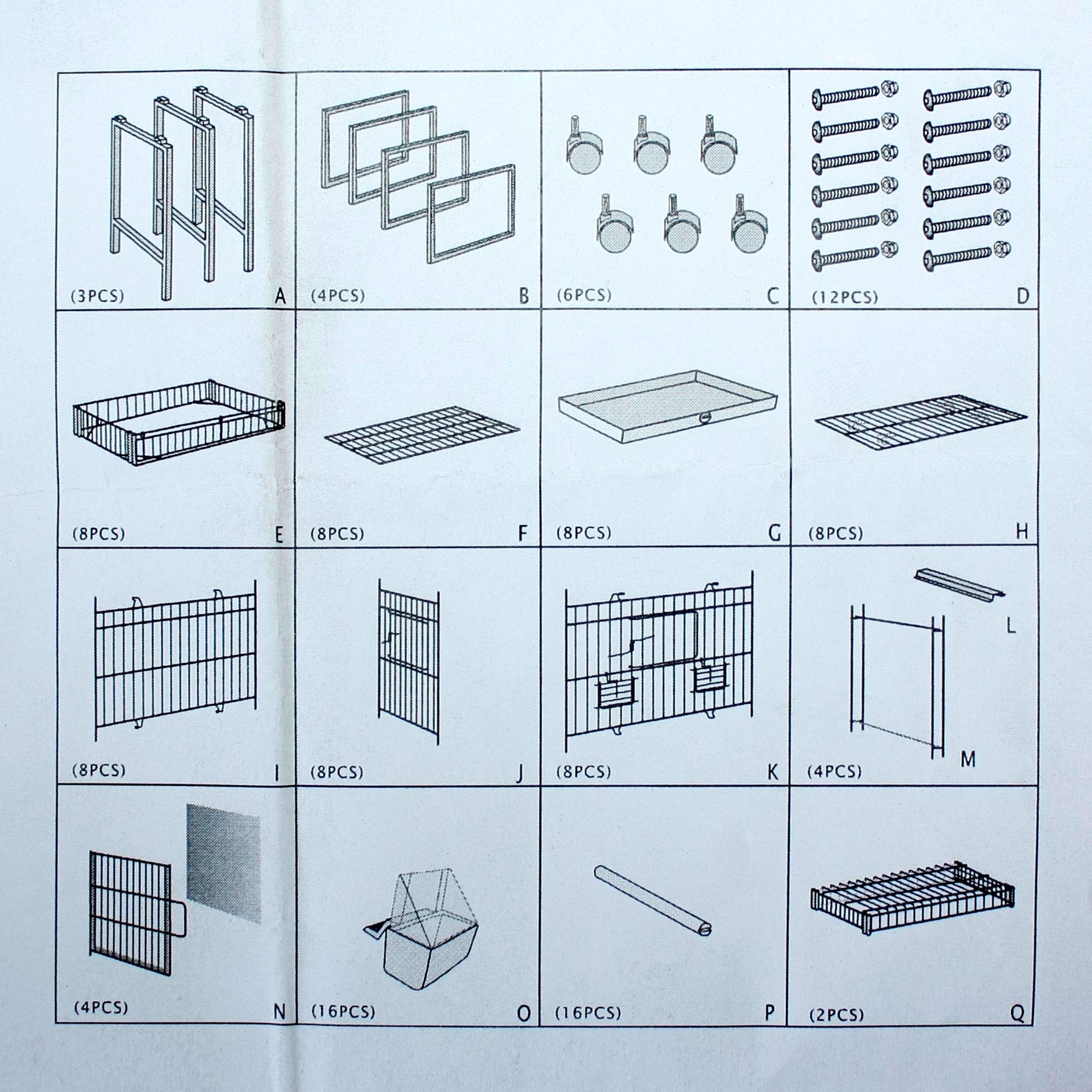 (3PCS) A

(4PCS) B

(6PCS) C

(12PCS) D

(8PCS) E

(8PCS) F

(8PCS) G

(8PCS) H

(8PCS) I

(8PCS) J

(8PCS) K

L

M

(4PCS)

(4PCS) N

(16PCS) O

(16PCS) P

(2PCS) Q