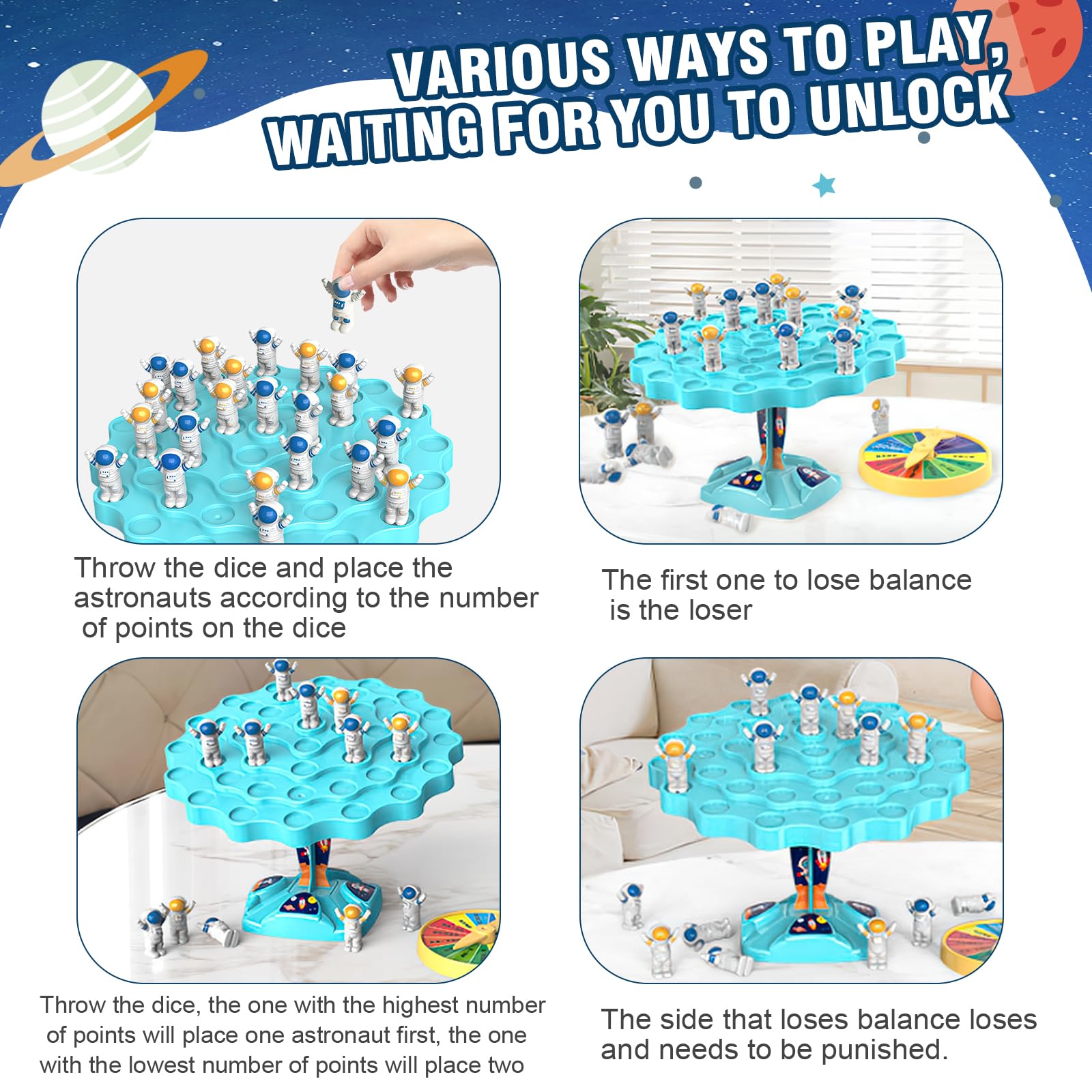 VARIOUS WAYS TO PLAY, WAITING FOR YOU TO UNLOCK

Throw the dice and place the astronauts according to the number of points on the dice

The first one to lose balance is the loser

Throw the dice, the one with the highest number of points will place one astronaut first, the one with the lowest number of points will place two

The side that loses balance loses and needs to be punished.