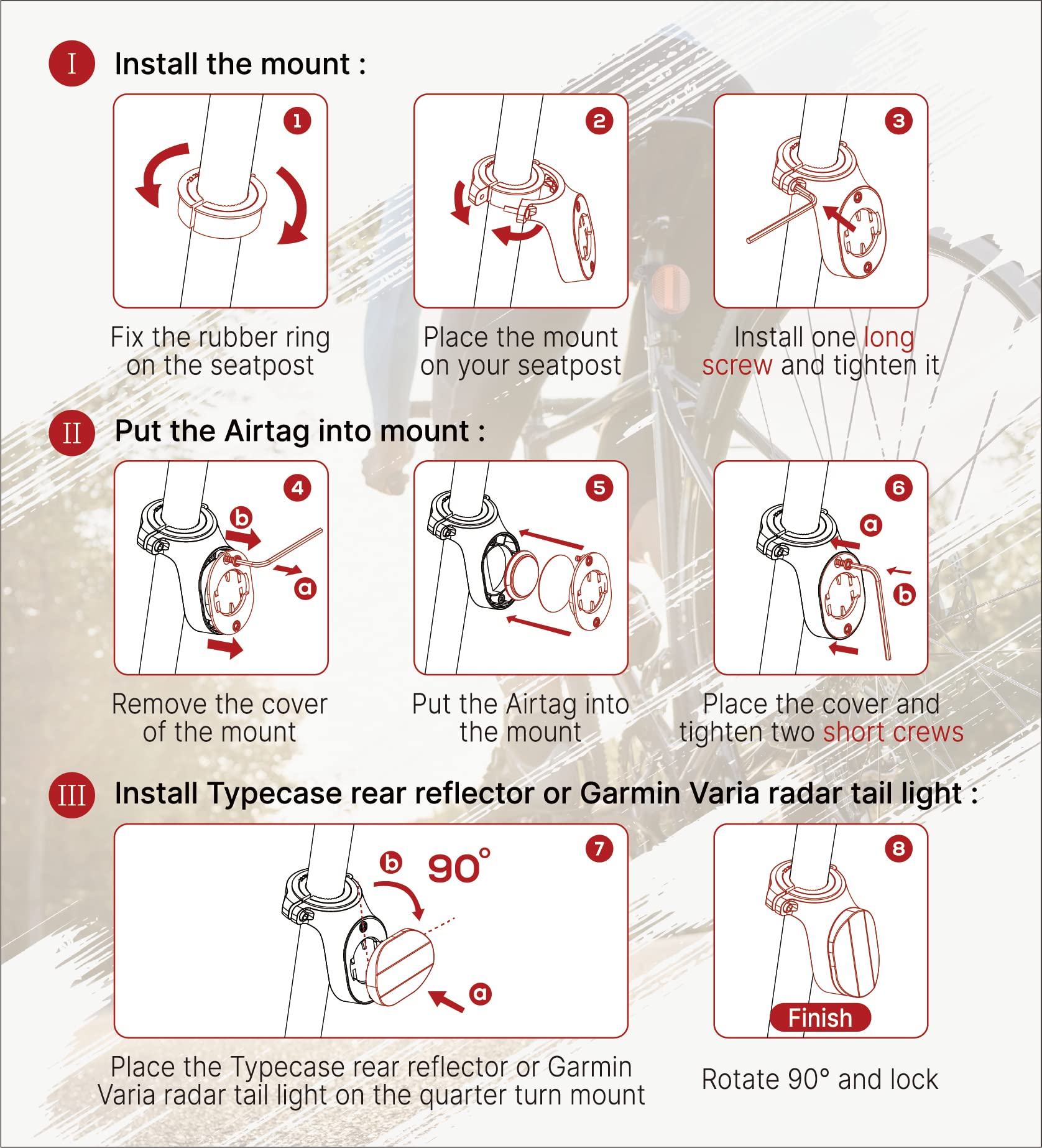 I Install the mount :

1

Fix the rubber ring on the seatpost

2

Place the mount on your seatpost

3

Install one long screw and tighten it

II Put the Airtag into mount :

4
b
a

Remove the cover of the mount

5

Put the Airtag into the mount

6
a
b

Place the cover and tighten two short crews

III Install Typecase rear reflector or Garmin Varia radar tail light :

7
b
90°
a

Place the Typecase rear reflector or Garmin Varia radar tail light on the quarter turn mount

8
Finish

Rotate 90° and lock