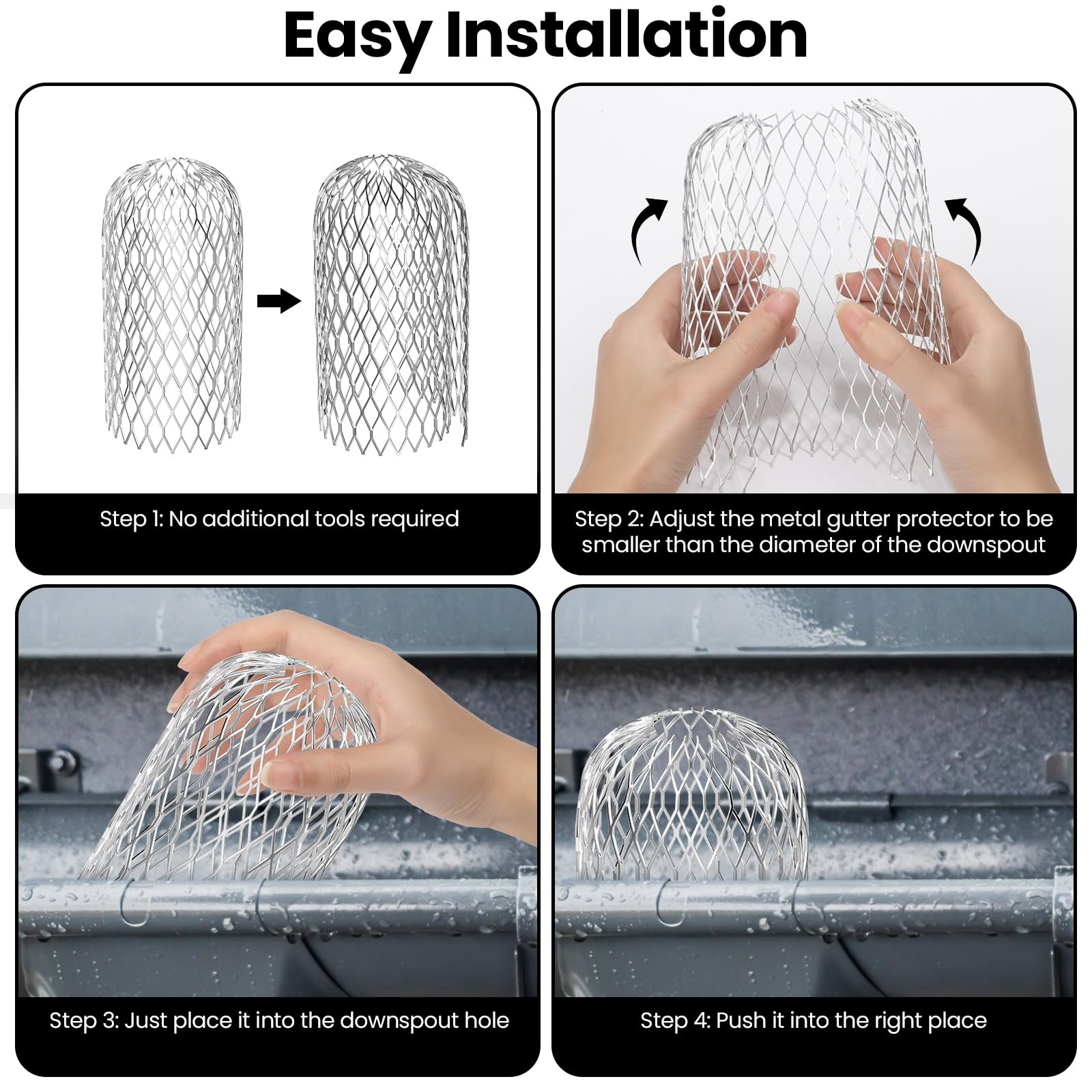 Easy Installation

Step 1: No additional tools required

Step 2: Adjust the metal gutter protector to be smaller than the diameter of the downspout

Step 3: Just place it into the downspout hole

Step 4: Push it into the right place