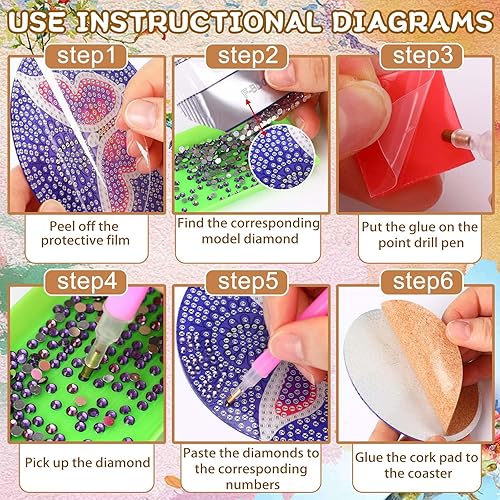 USE INSTRUCTIONAL DIAGRAMS

step1

Peel off the protective film

step2

Find the corresponding model diamond

step3

Put the glue on the point drill pen

step4

Pick up the diamond

step5

Paste the diamonds to the corresponding numbers

step6

Glue the cork pad to the coaster