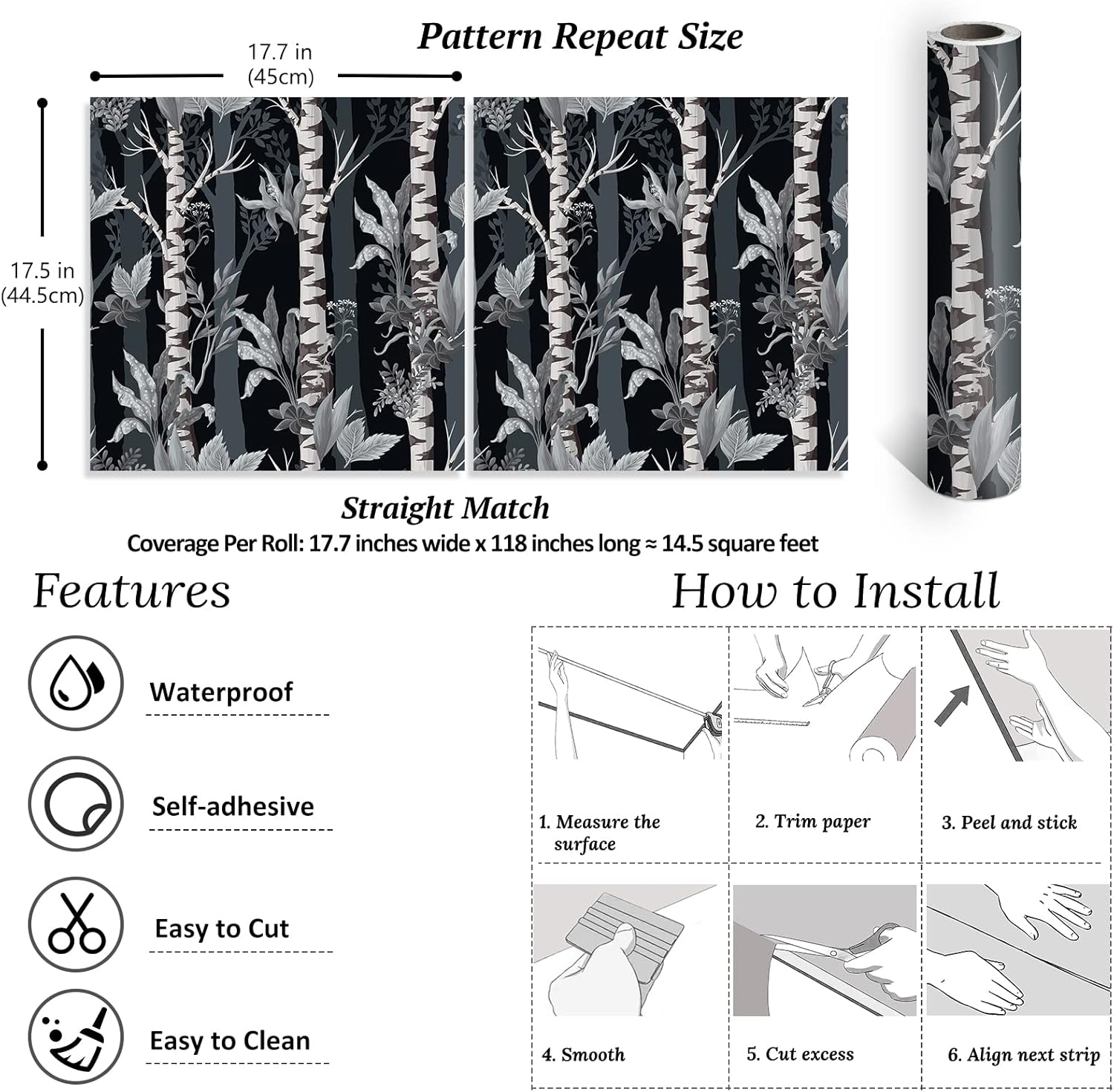 Pattern Repeat Size

17.7 in
(45cm)

17.5 in
(44.5cm)

Straight Match

Coverage Per Roll: 17.7 inches wide x 118 inches long ≈ 14.5 square feet

Features

Waterproof

Self-adhesive

Easy to Cut

Easy to Clean

How to Install

1. Measure the surface

2. Trim paper

3. Peel and stick

4. Smooth

5. Cut excess

6. Align next strip