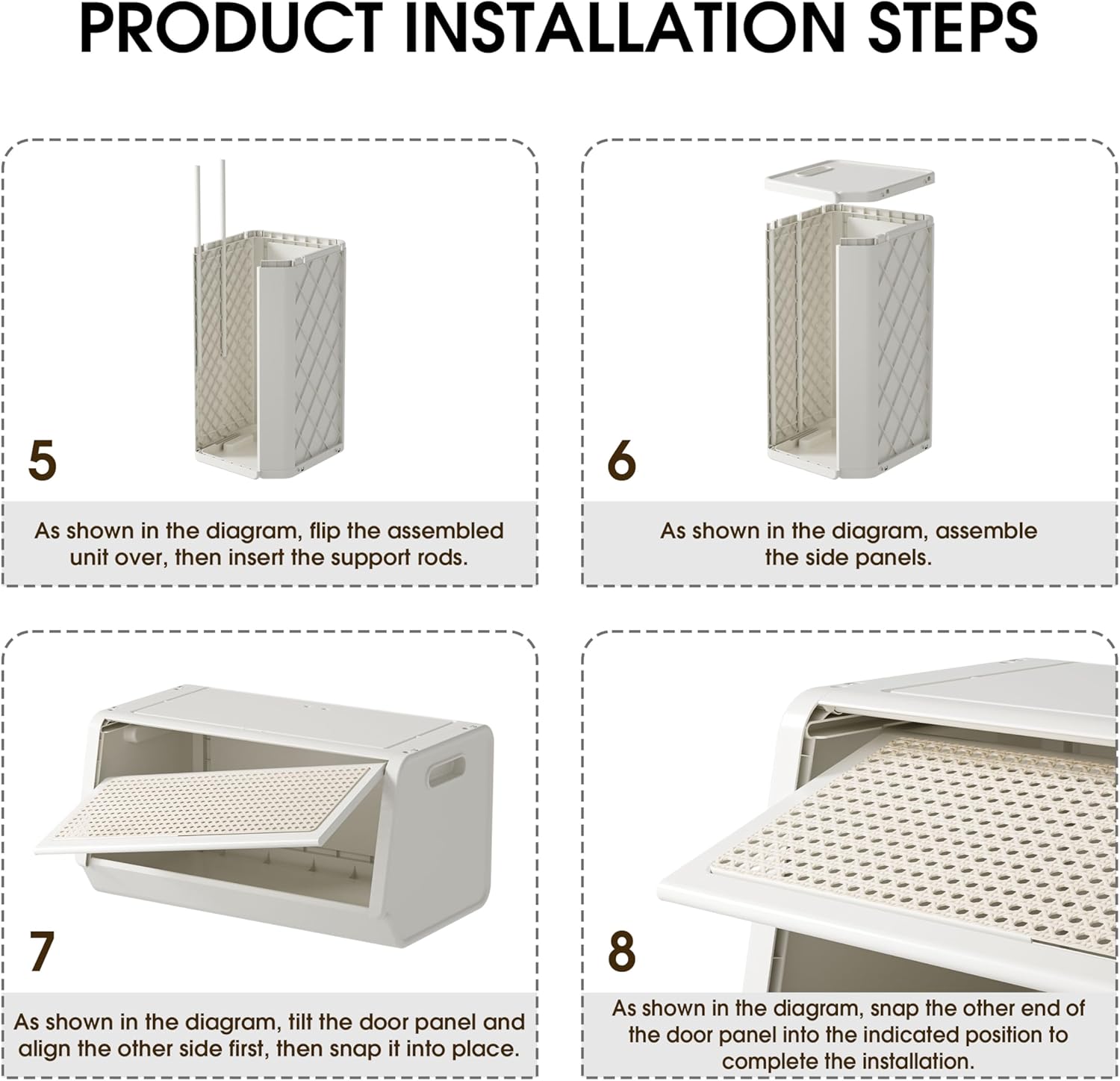 PRODUCT INSTALLATION STEPS

5

As shown in the diagram, flip the assembled unit over, then insert the support rods.

6

As shown in the diagram, assemble the side panels.

7

As shown in the diagram, tilt the door panel and align the other side first, then snap it into place.

8

As shown in the diagram, snap the other end of the door panel into the indicated position to complete the installation.