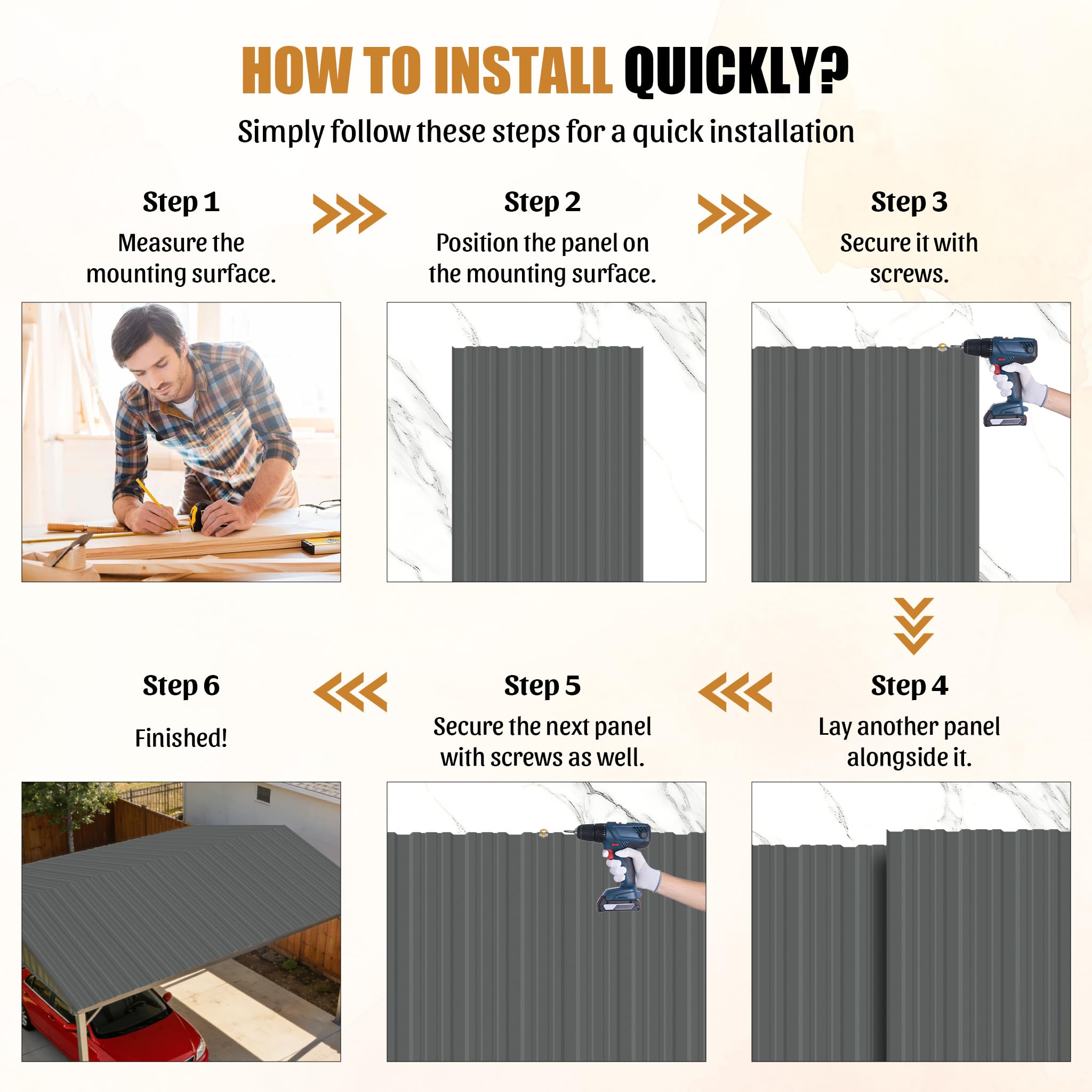 HOW TO INSTALL QUICKLY?

Simply follow these steps for a quick installation

Step 1
Measure the mounting surface.

Step 2
Position the panel on the mounting surface.

Step 3
Secure it with screws.

Step 4
Lay another panel alongside it.

Step 5
Secure the next panel with screws as well.

Step 6
Finished!