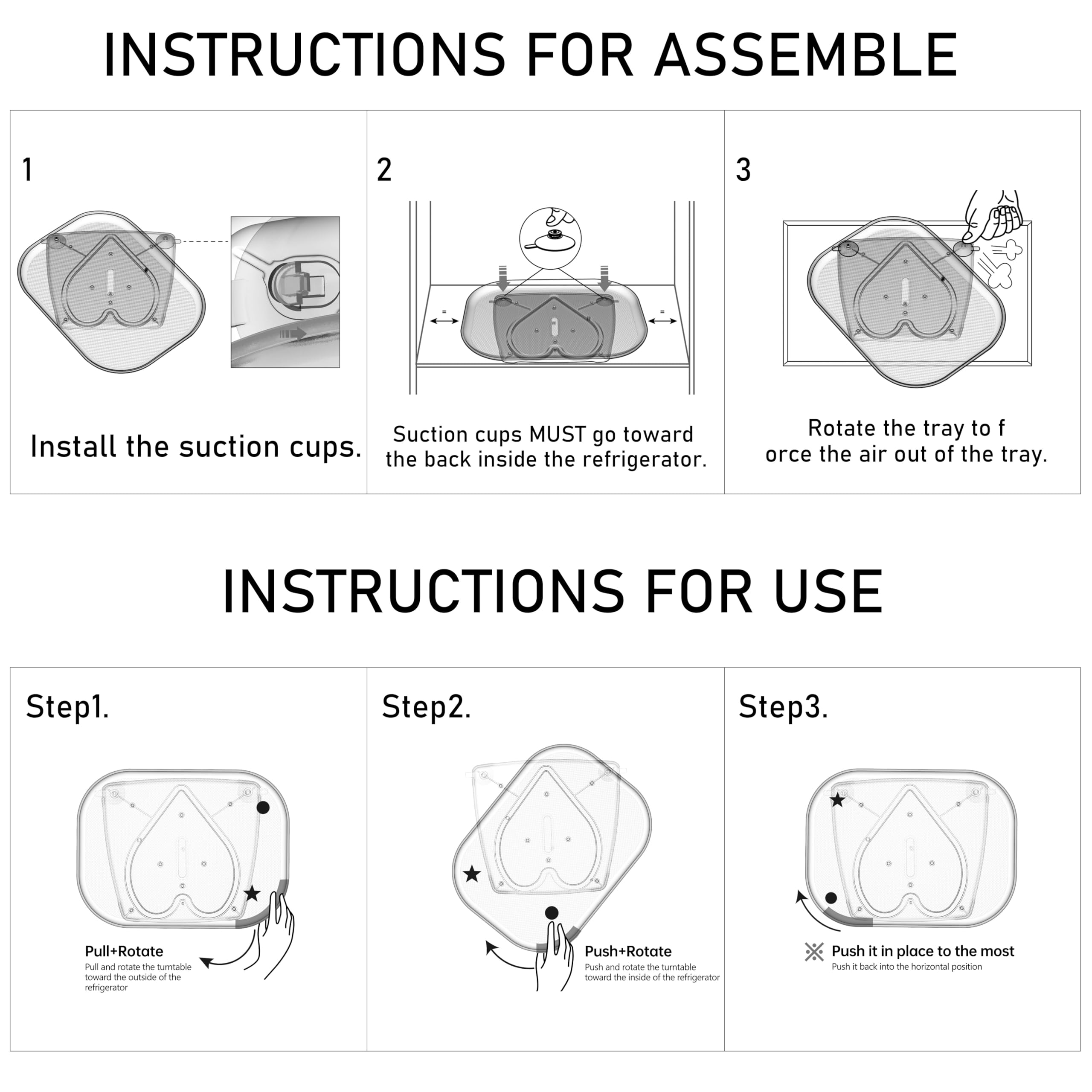 INSTRUCTIONS FOR ASSEMBLE

1

Install the suction cups.

2

Suction cups MUST go toward the back inside the refrigerator.

3

Rotate the tray to f orce the air out of the tray.

INSTRUCTIONS FOR USE

Step1.

Pull+Rotate
Pull and rotate the turntable toward the outside of the refrigerator

Step2.

Push+Rotate
Push and rotate the turntable toward the inside of the refrigerator

Step3.

※ Push it in place to the most
Push it back into the horizontal position