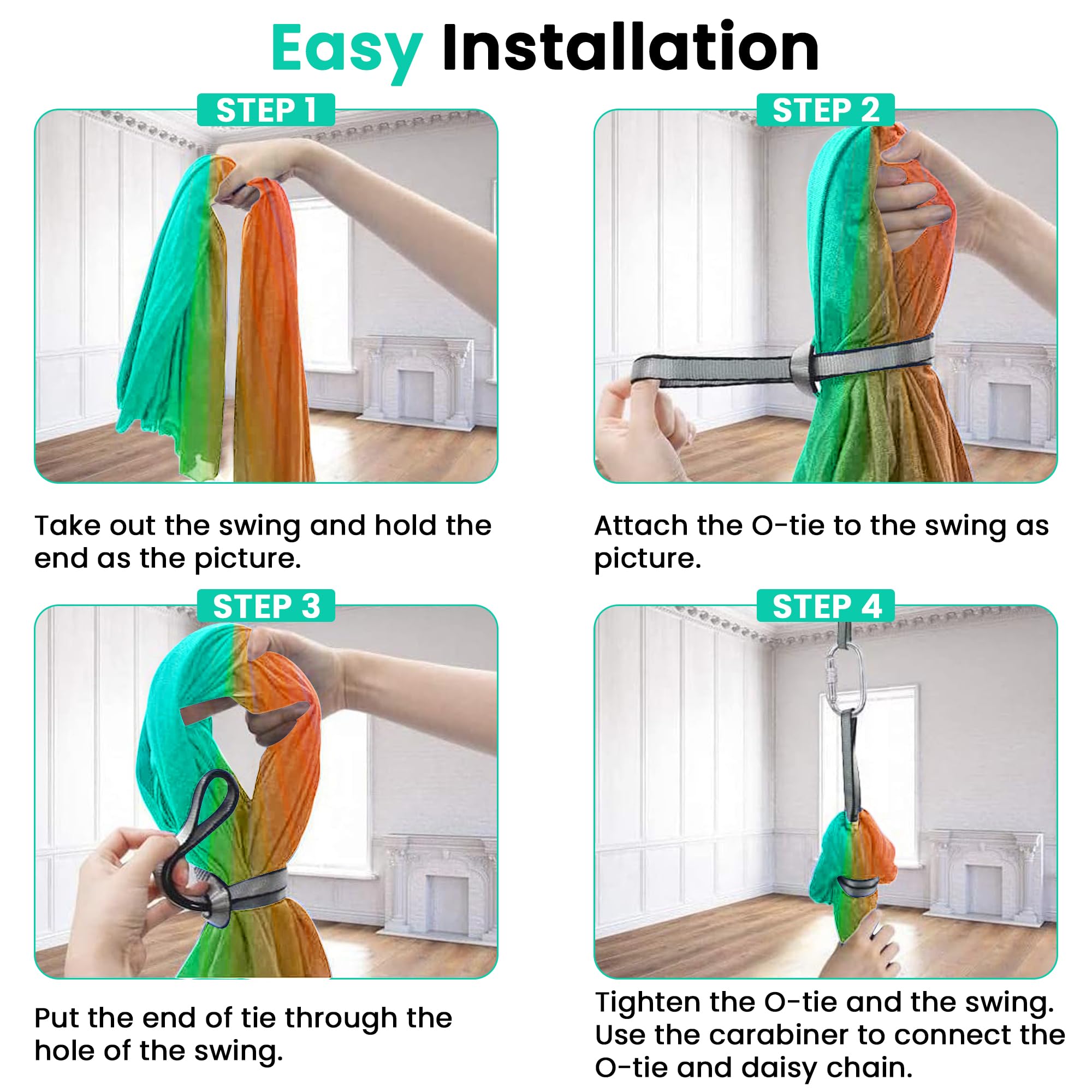 Easy Installation

STEP 1

Take out the swing and hold the end as the picture.

STEP 2

Attach the O-tie to the swing as picture.

STEP 3

Put the end of tie through the hole of the swing.

STEP 4

Tighten the O-tie and the swing. Use the carabiner to connect the O-tie and daisy chain.