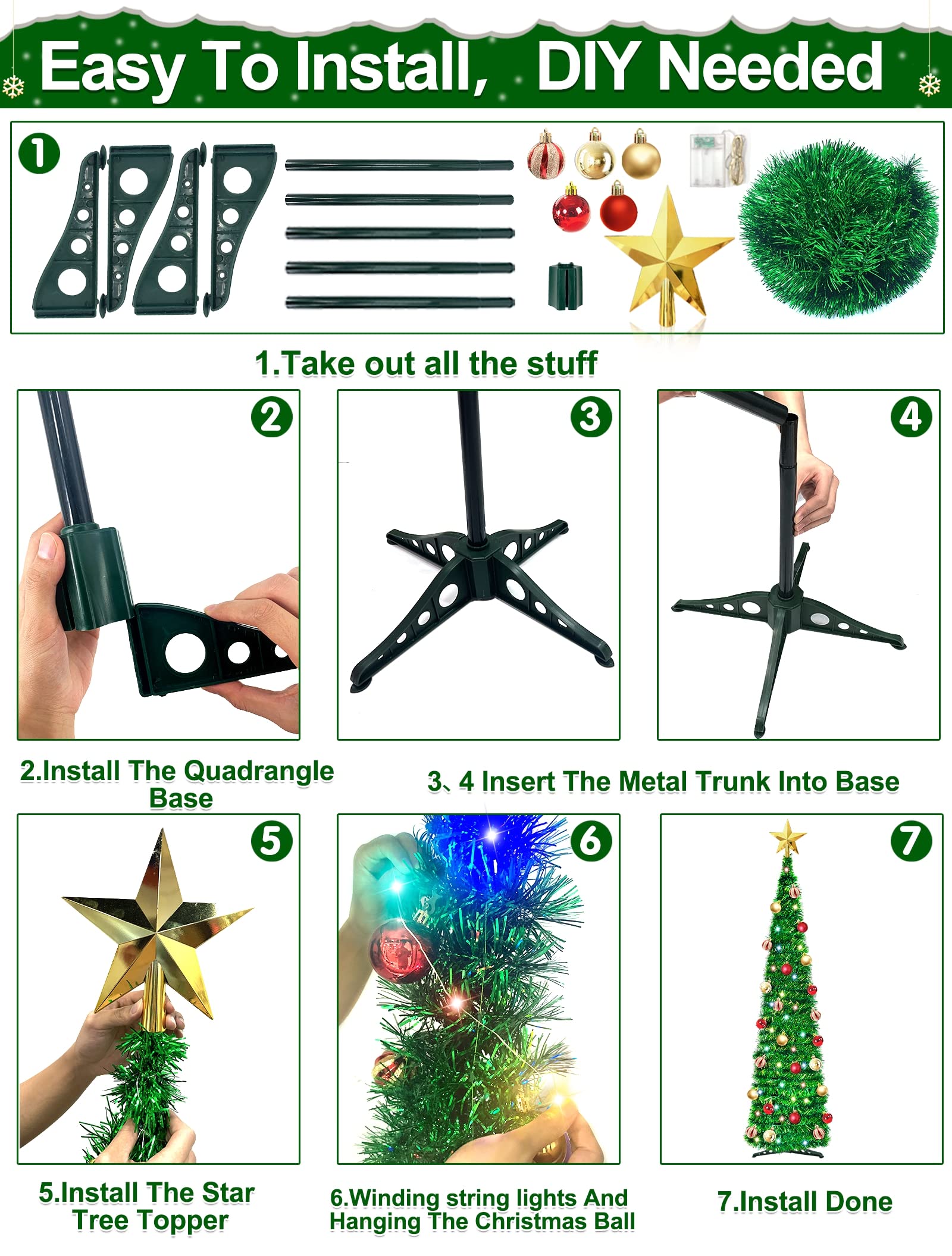 Easy To Install, DIY Needed

1

1.Take out all the stuff

2

3

4

2.Install The Quadrangle Base

3、4 Insert The Metal Trunk Into Base

5

6

7

5.Install The Star Tree Topper

6.Winding string lights And Hanging The Christmas Ball

7.Install Done