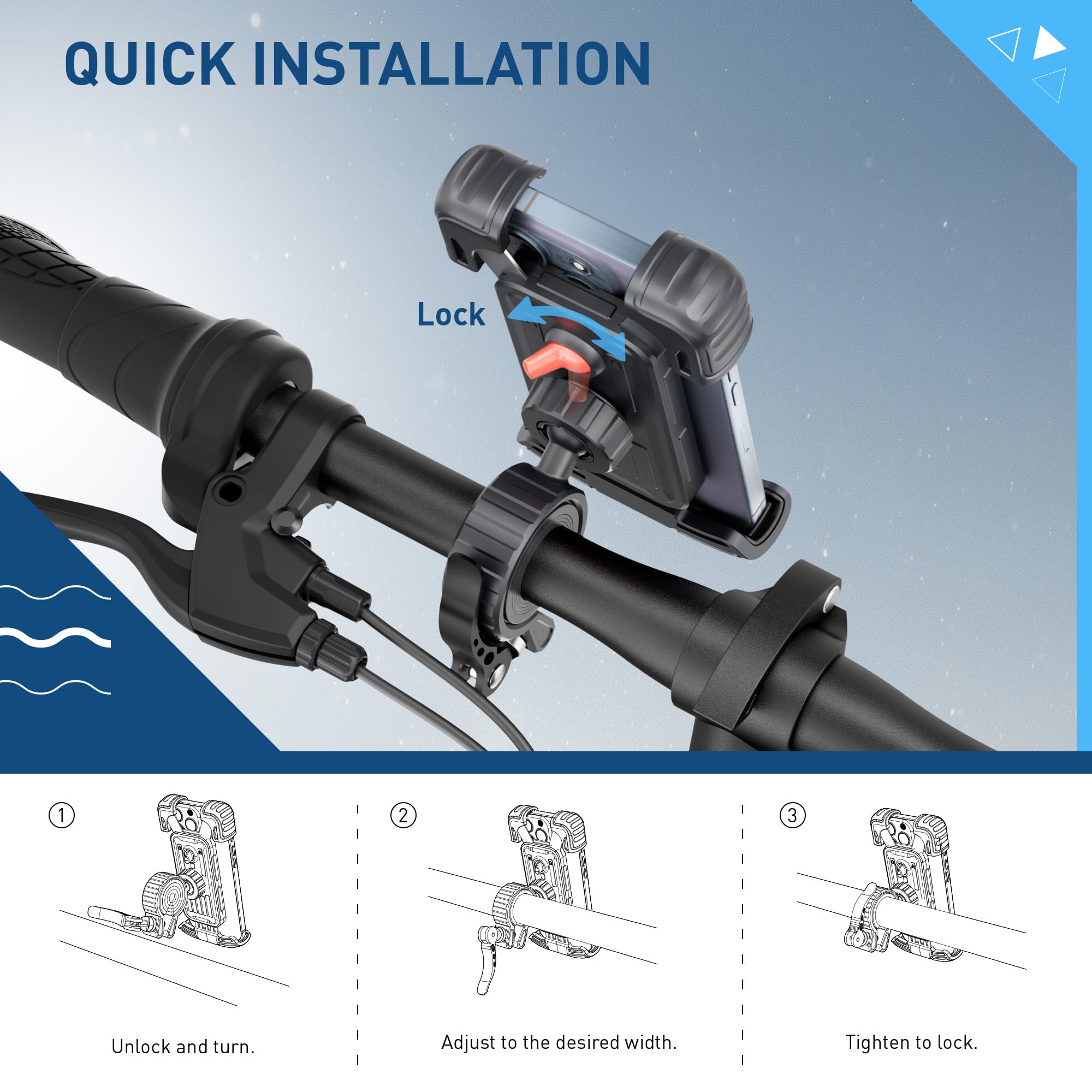 QUICK INSTALLATION

Lock

①

Unlock and turn.

②

Adjust to the desired width.

③

Tighten to lock.