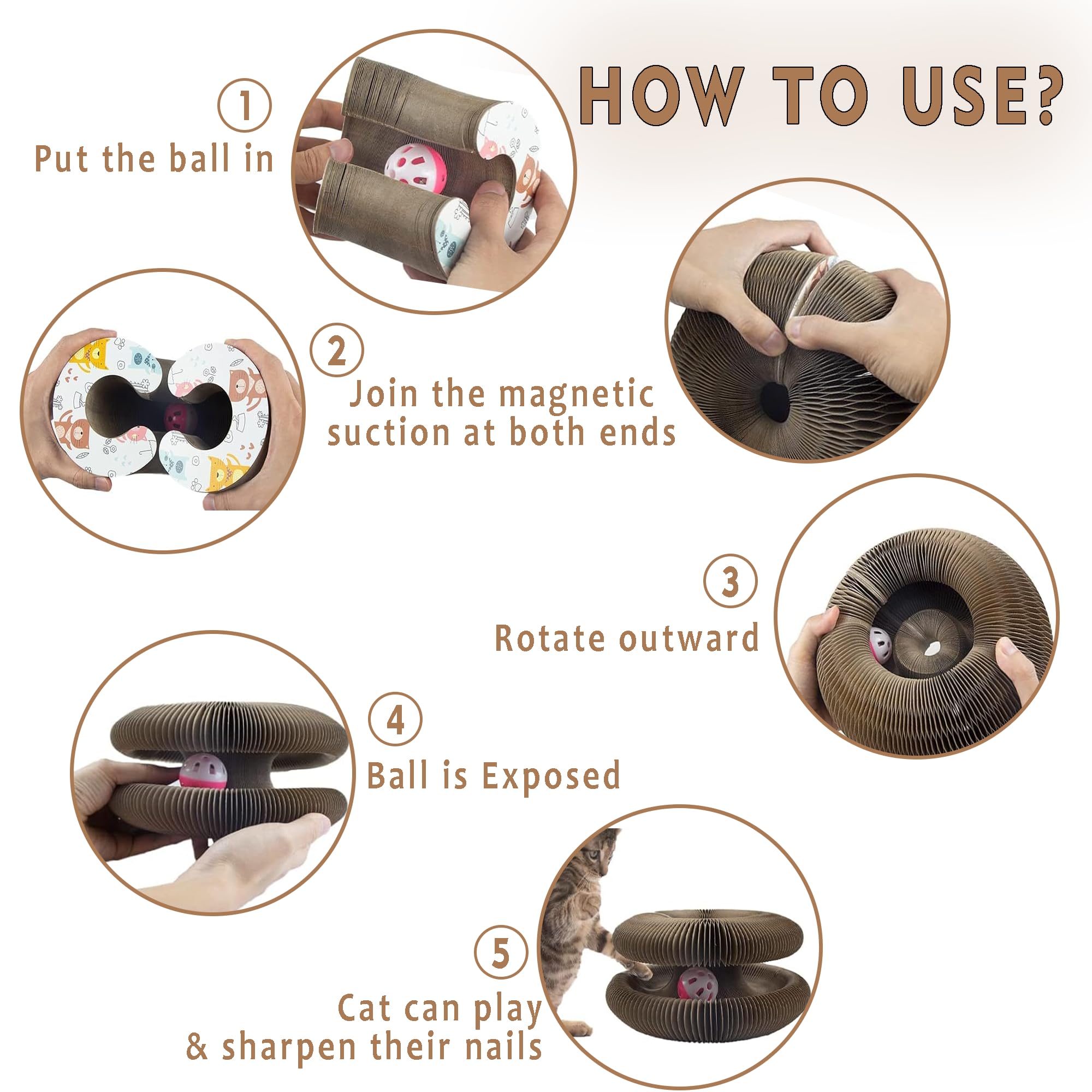 HOW TO USE?

1
Put the ball in

2
Join the magnetic suction at both ends

3
Rotate outward

4
Ball is Exposed

5
Cat can play & sharpen their nails