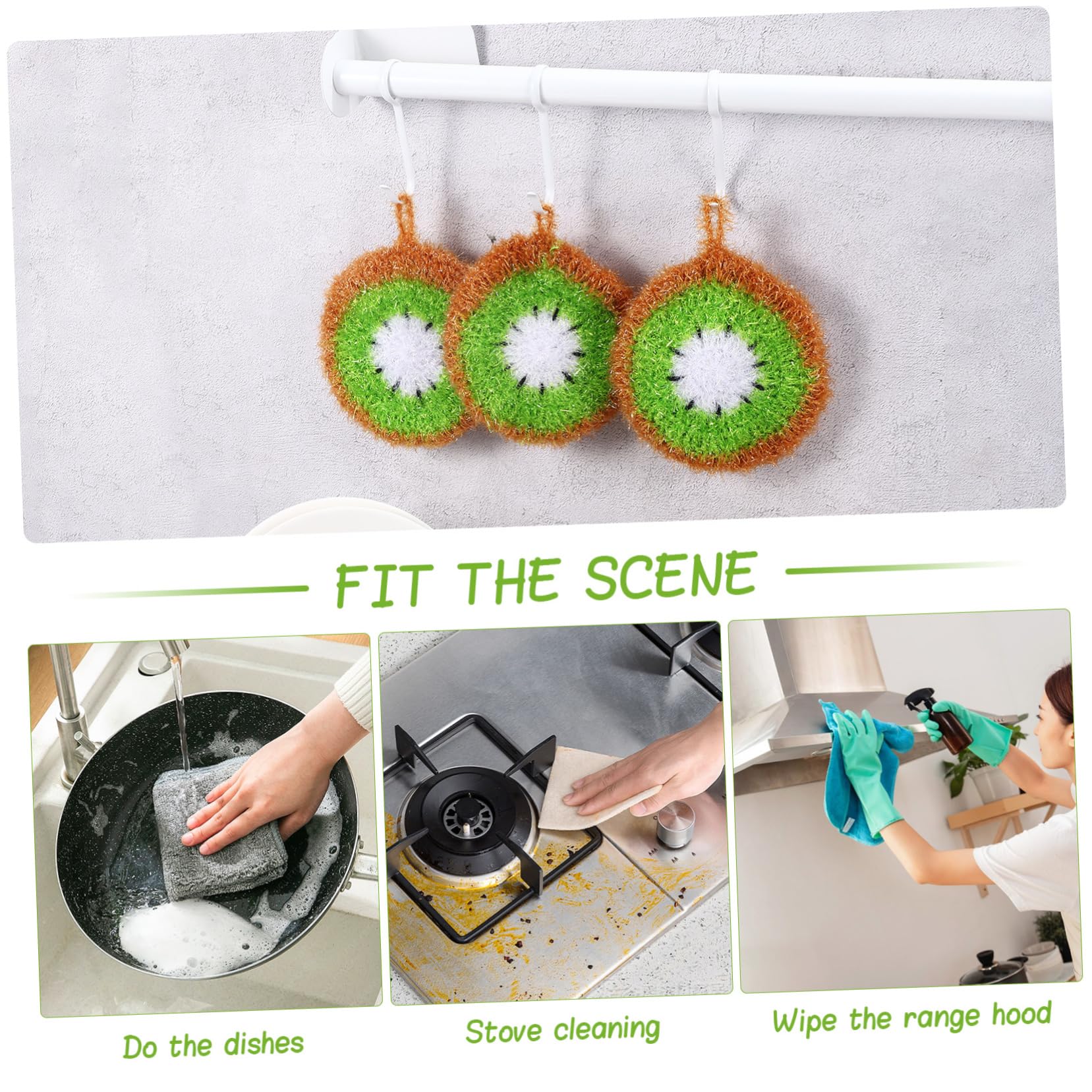 FIT THE SCENE

Do the dishes

Stove cleaning

Wipe the range hood