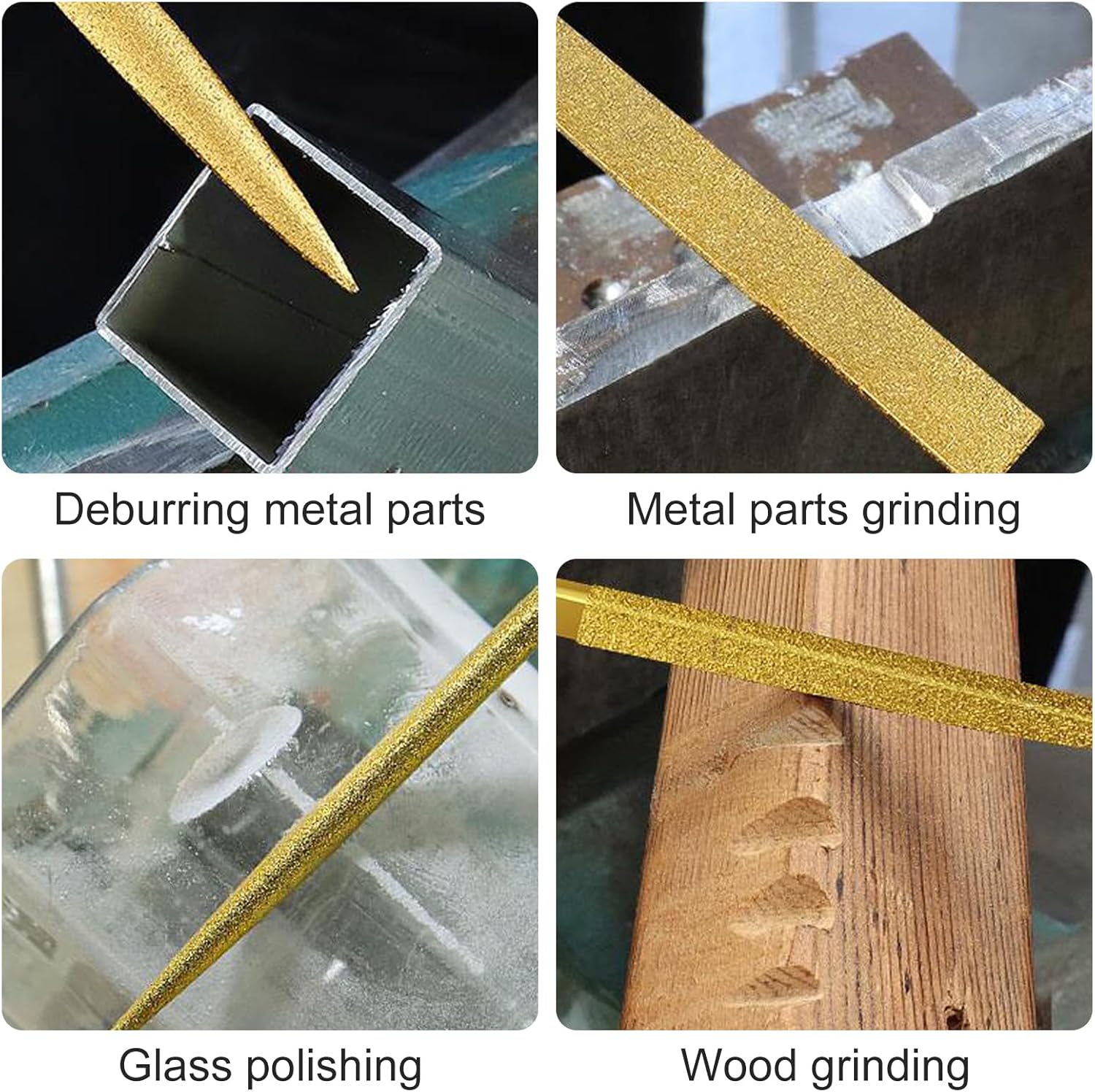 Deburring metal parts

Metal parts grinding

Glass polishing

Wood grinding